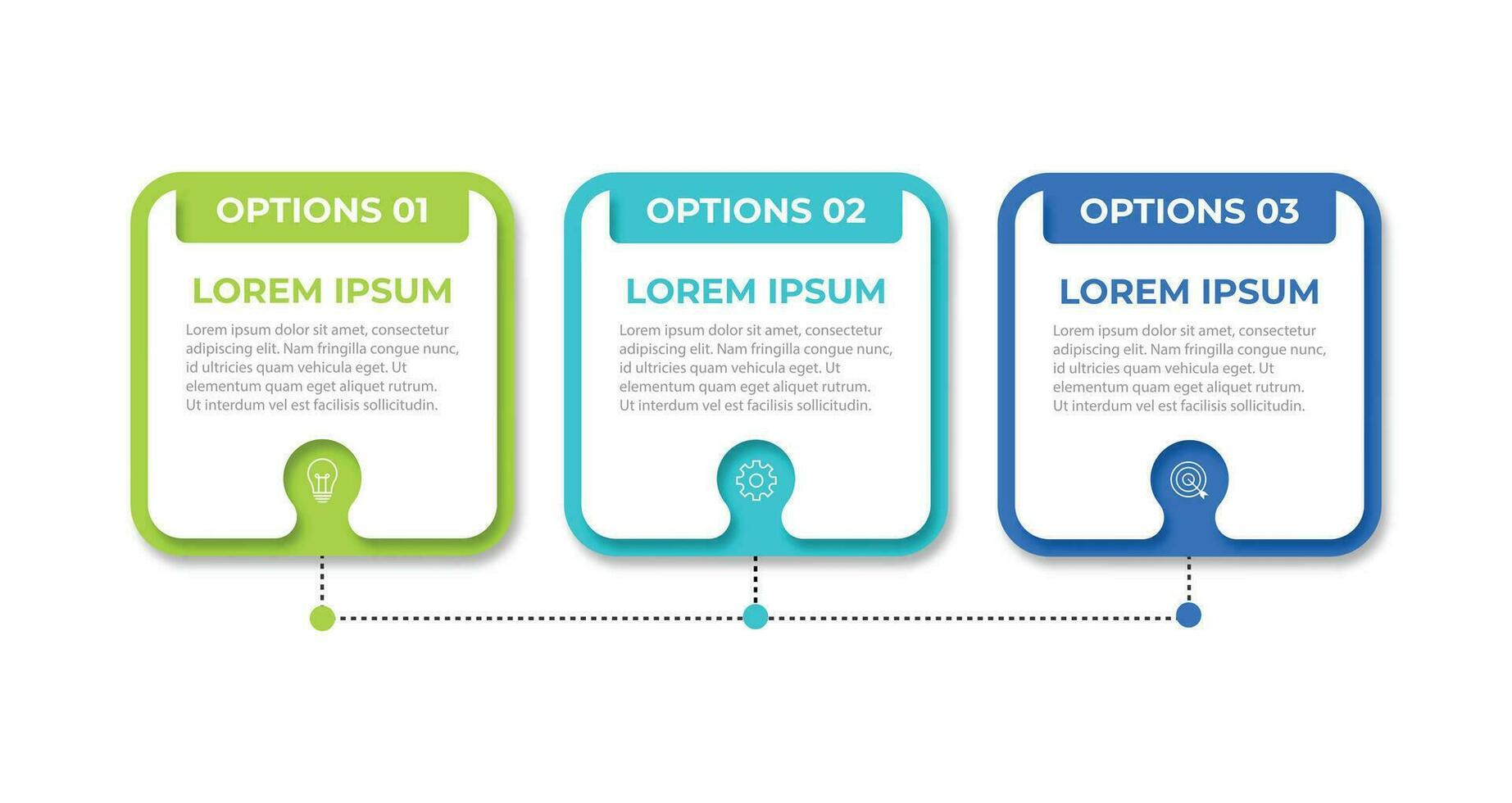 OPTIONS 01

LOREM IPSUM

Lorem ipsum dolor sit amet, consectetur adipiscing elit. Nam fringilla congue nunc, id ultricies quam vehicula eget. Ut elementum quam eget aliquet rutrum. Ut interdum vel est facilisis sollicitudin.

OPTIONS 02

LOREM IPSUM

Lorem ipsum dolor sit amet, consectetur adipiscing elit. Nam fringilla congue nunc, id ultricies quam vehicula eget. Ut elementum quam eget aliquet rutrum. Ut interdum vel est facilisis sollicitudin.

OPTIONS 03

LOREM IPSUM

Lorem ipsum dolor sit amet, consectetur adipiscing elit. Nam fringilla congue nunc, id ultricies quam vehicula eget. Ut elementum quam eget aliquet rutrum. Ut interdum vel est facilisis sollicitudin.