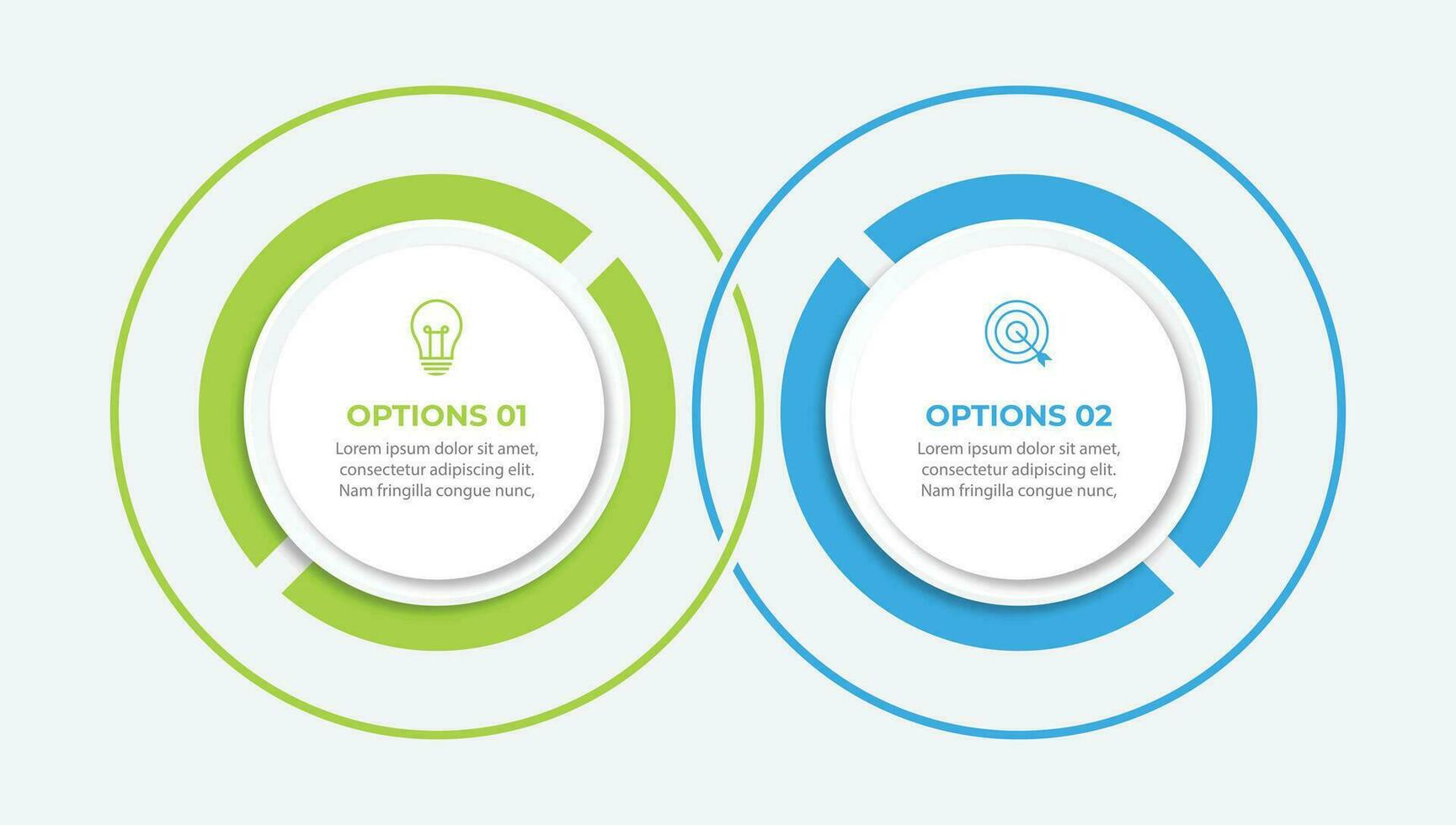 OPTIONS 01

Lorem ipsum dolor sit amet, consectetur adipiscing elit. Nam fringilla congue nunc,

OPTIONS 02

Lorem ipsum dolor sit amet, consectetur adipiscing elit. Nam fringilla congue nunc,