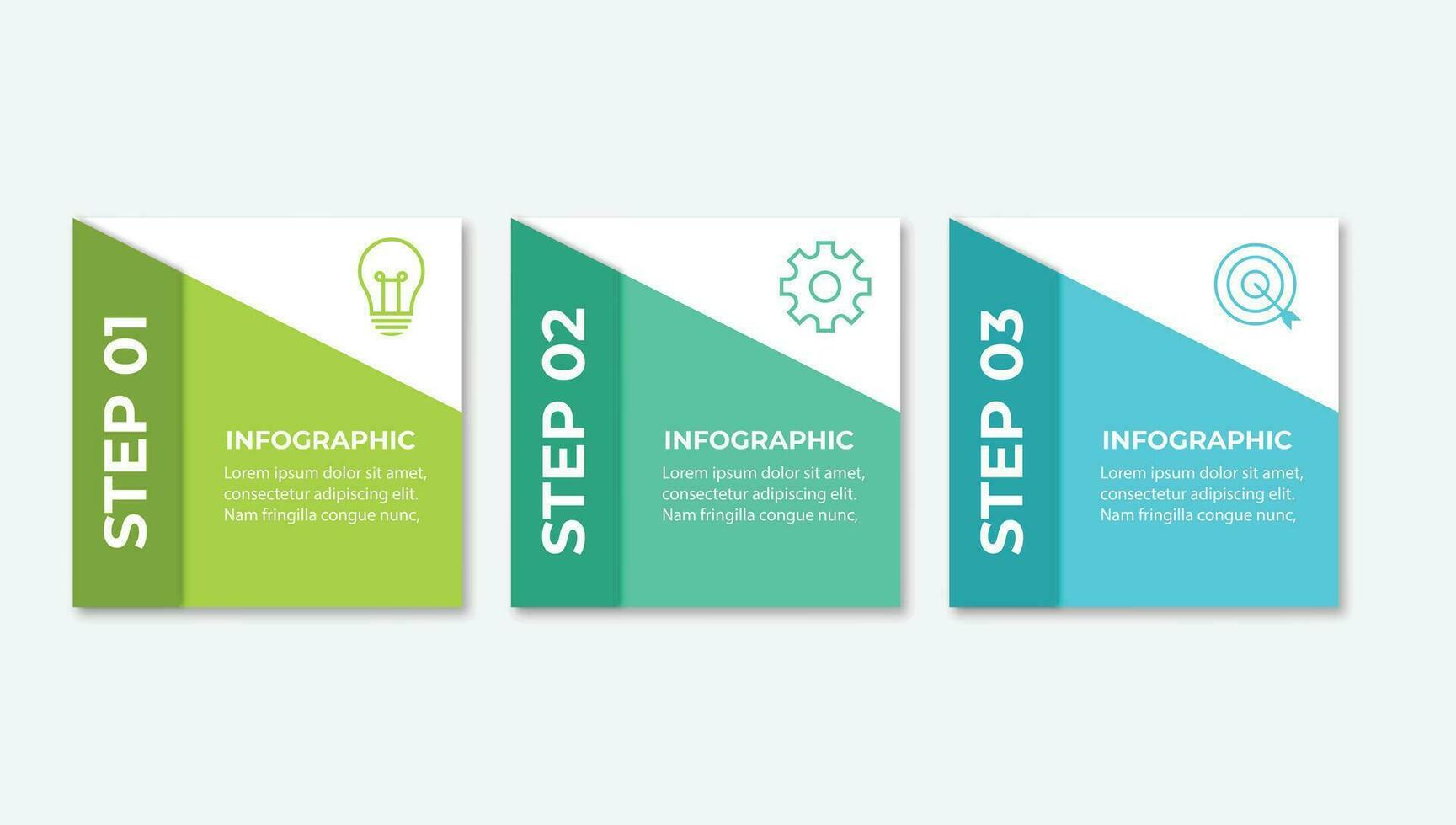 STEP 01

INFOGRAPHIC

Lorem ipsum dolor sit amet, consectetur adipiscing elit. Nam fringilla congue nunc,

STEP 02

INFOGRAPHIC

Lorem ipsum dolor sit amet, consectetur adipiscing elit. Nam fringilla congue nunc,

STEP 03

INFOGRAPHIC

Lorem ipsum dolor sit amet, consectetur adipiscing elit. Nam fringilla congue nunc,