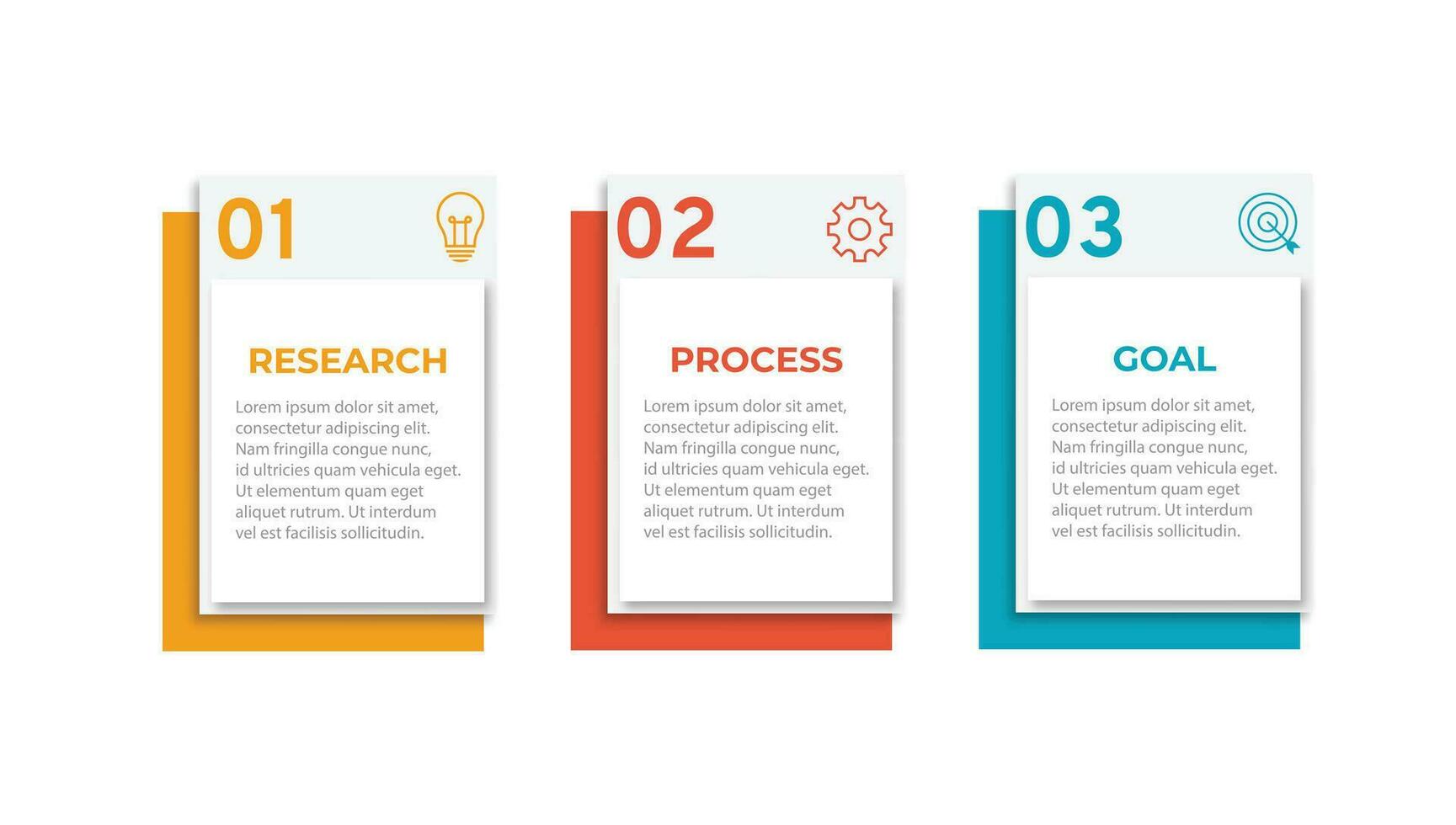 01

RESEARCH

Lorem ipsum dolor sit amet, consectetur adipiscing elit. Nam fringilla congue nunc, id ultricies quam vehicula eget. Ut elementum quam eget aliquet rutrum. Ut interdum vel est facilisis sollicitudin.

02

PROCESS

Lorem ipsum dolor sit amet, consectetur adipiscing elit. Nam fringilla congue nunc, id ultricies quam vehicula eget. Ut elementum quam eget aliquet rutrum. Ut interdum vel est facilisis sollicitudin.

03

GOAL

Lorem ipsum dolor sit amet, consectetur adipiscing elit. Nam fringilla congue nunc, id ultricies quam vehicula eget. Ut elementum quam eget aliquet rutrum. Ut interdum vel est facilisis sollicitudin.