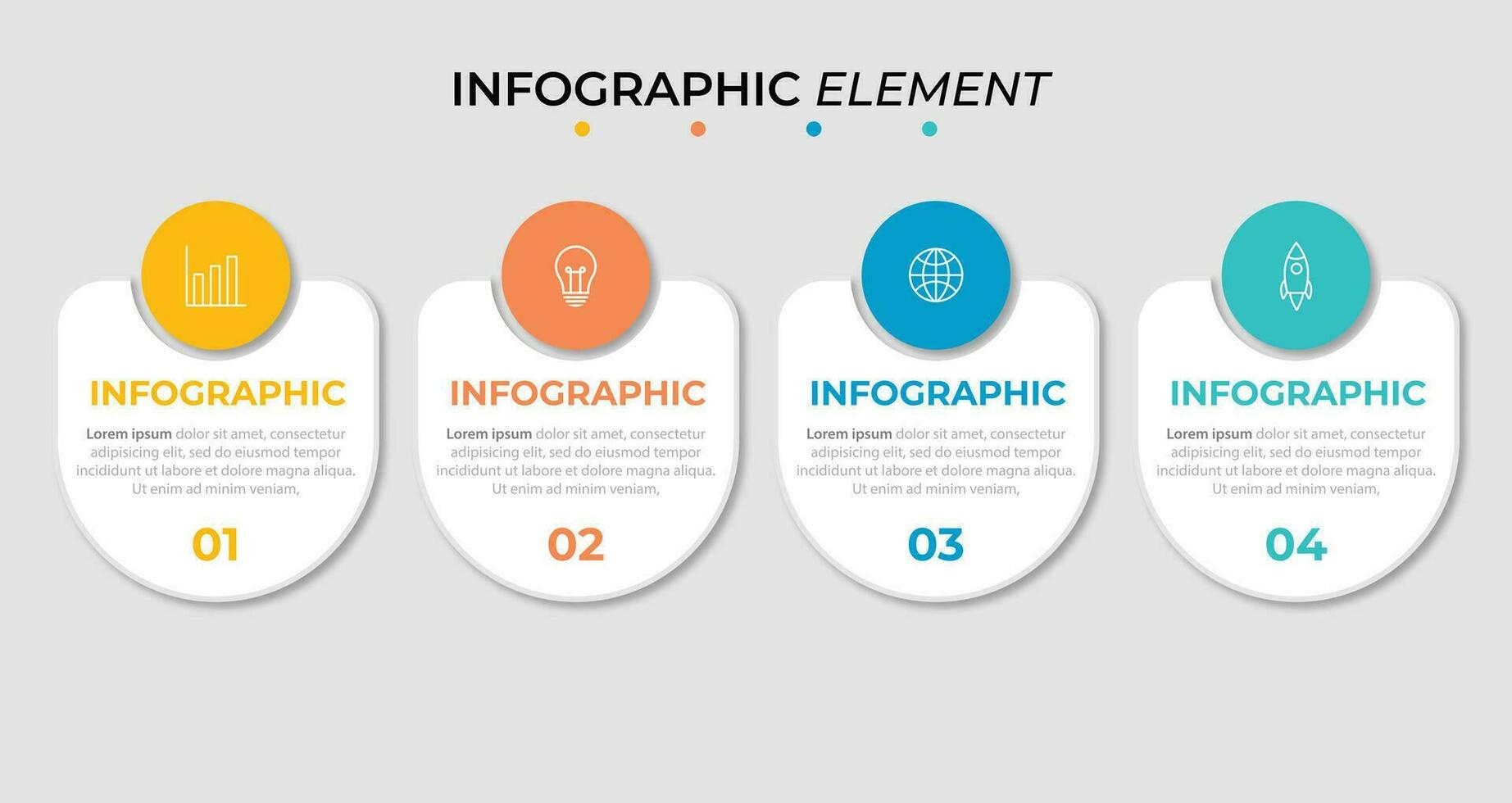 INFOGRAPHIC ELEMENT

INFOGRAPHIC

Lorem ipsum dolor sit amet, consectetur adipisicing elit, sed do eiusmod tempor incididunt ut labore et dolore magna aliqua. Ut enim ad minim veniam,

01

INFOGRAPHIC

Lorem ipsum dolor sit amet, consectetur adipisicing elit, sed do eiusmod tempor incididunt ut labore et dolore magna aliqua. Ut enim ad minim veniam,

02

INFOGRAPHIC

Lorem ipsum dolor sit amet, consectetur adipisicing elit, sed do eiusmod tempor incididunt ut labore et dolore magna aliqua. Ut enim ad minim veniam,

03

INFOGRAPHIC

Lorem ipsum dolor sit amet, consectetur adipisicing elit, sed do eiusmod tempor incididunt ut labore et dolore magna aliqua. Ut enim ad minim veniam,

04