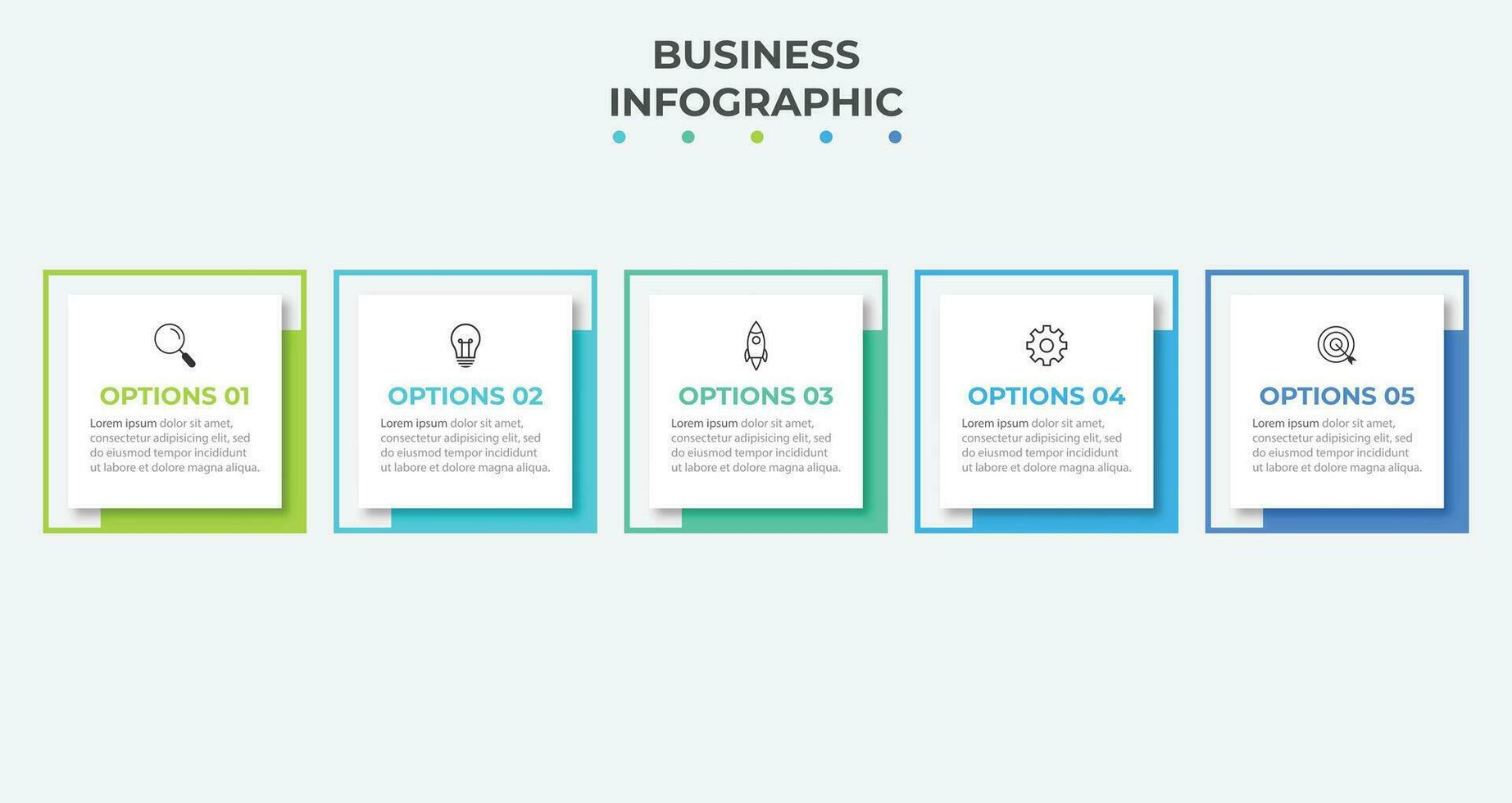 BUSINESS INFOGRAPHIC

OPTIONS 01

Lorem ipsum dolor sit amet, consectetur adipisicing elit, sed do eiusmod tempor incididunt ut labore et dolore magna aliqua.

OPTIONS 02

Lorem ipsum dolor sit amet, consectetur adipisicing elit, sed do eiusmod tempor incididunt ut labore et dolore magna aliqua.

OPTIONS 03

Lorem ipsum dolor sit amet, consectetur adipisicing elit, sed do eiusmod tempor incididunt ut labore et dolore magna aliqua.

OPTIONS 04

Lorem ipsum dolor sit amet, consectetur adipisicing elit, sed do eiusmod tempor incididunt ut labore et dolore magna aliqua.

OPTIONS 05

Lorem ipsum dolor sit amet, consectetur adipisicing elit, sed do eiusmod tempor incididunt ut labore et dolore magna aliqua.