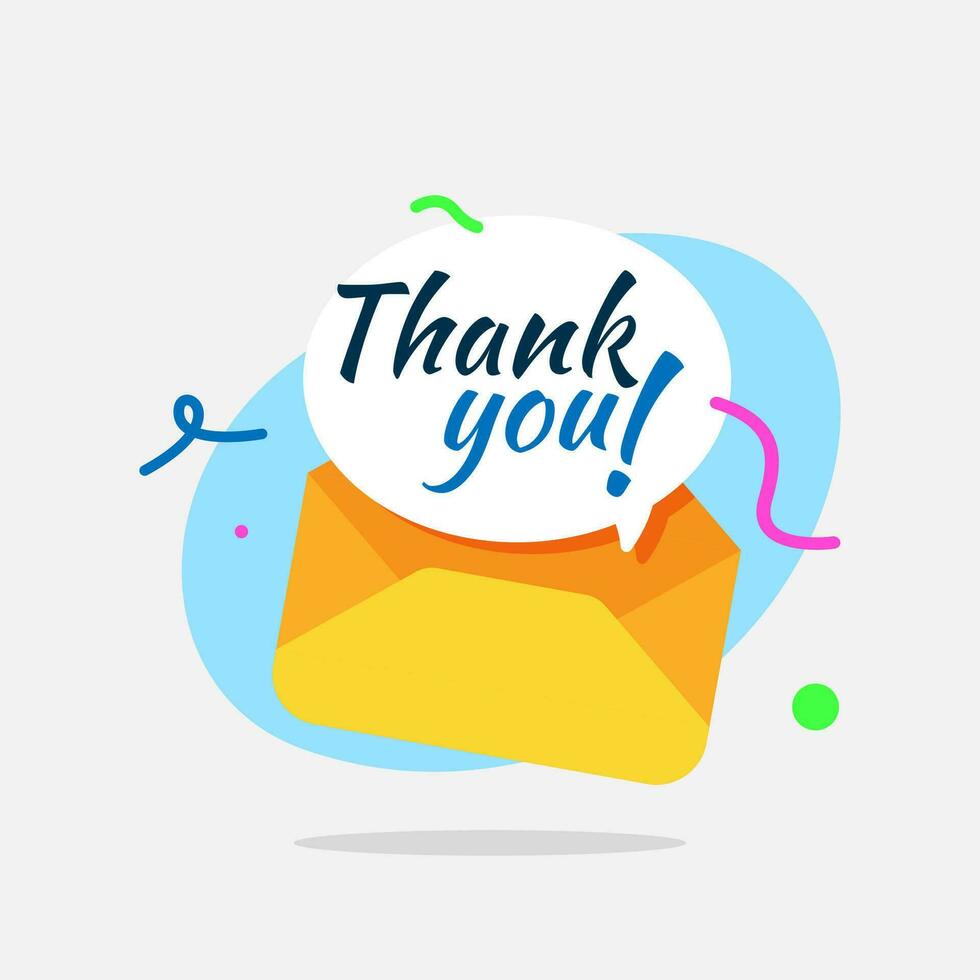 Thank you!