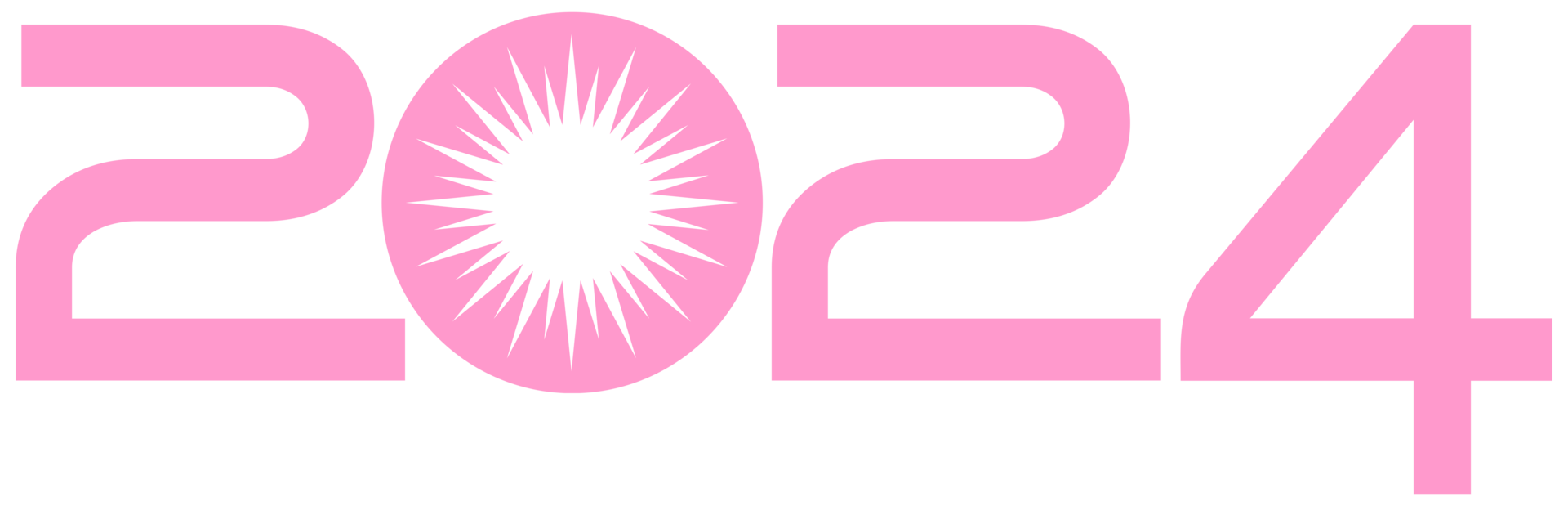 2024