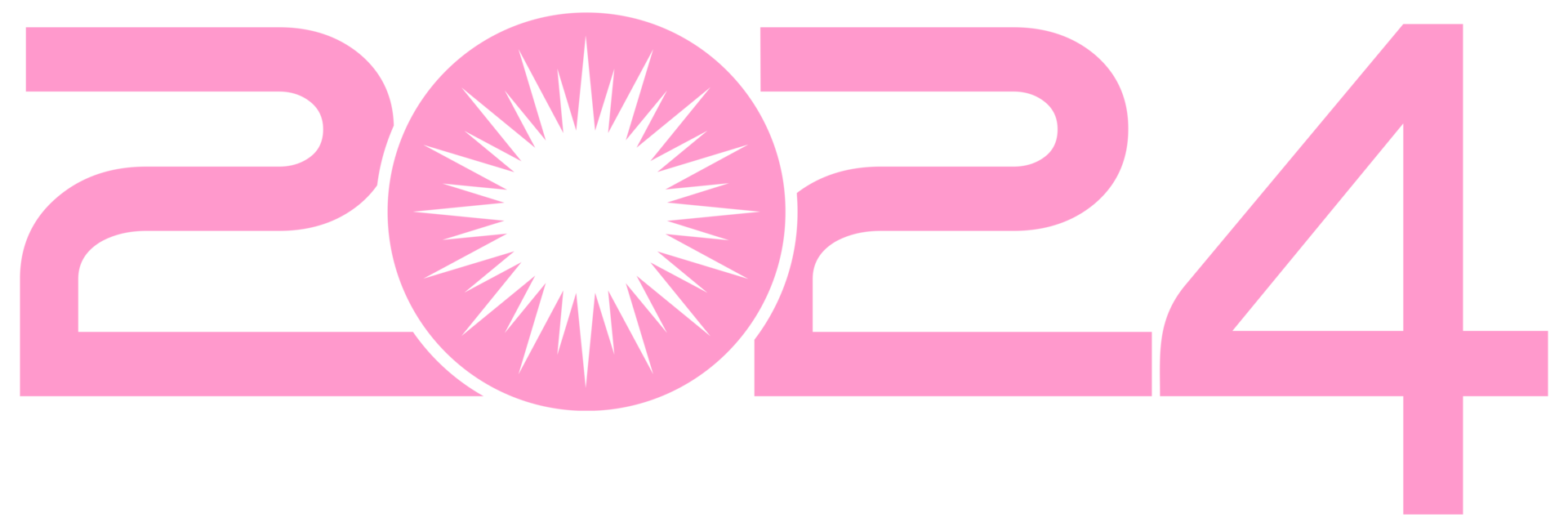 2024