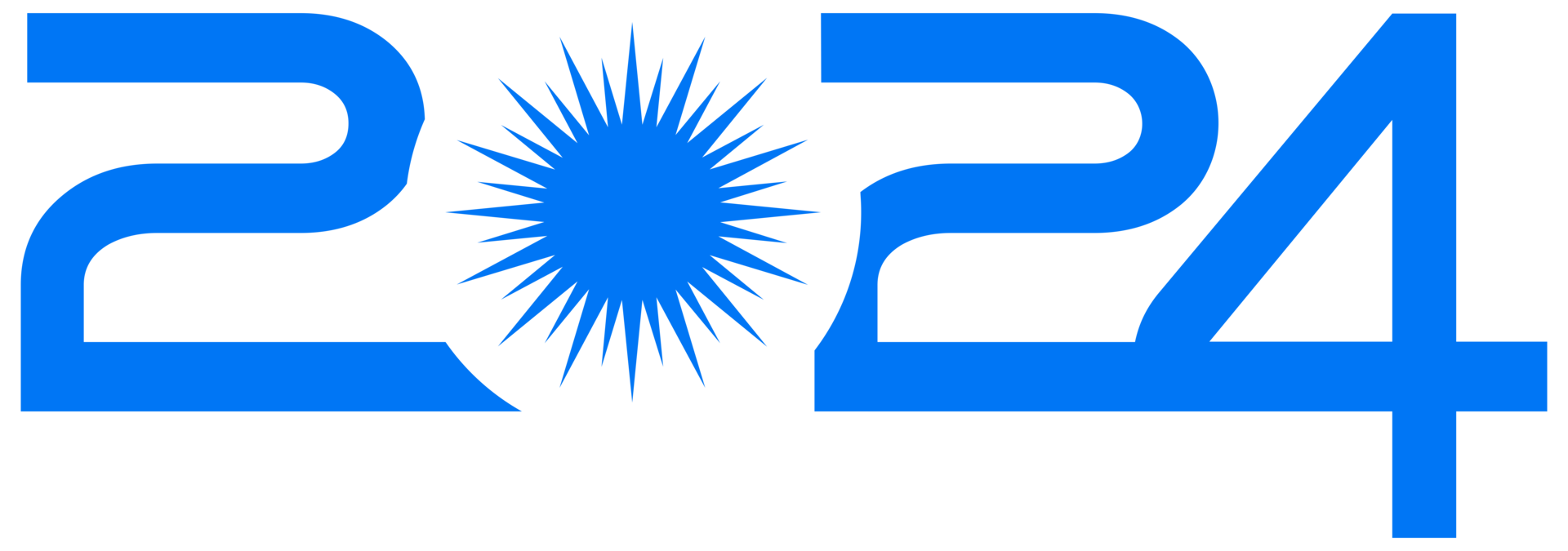 2024