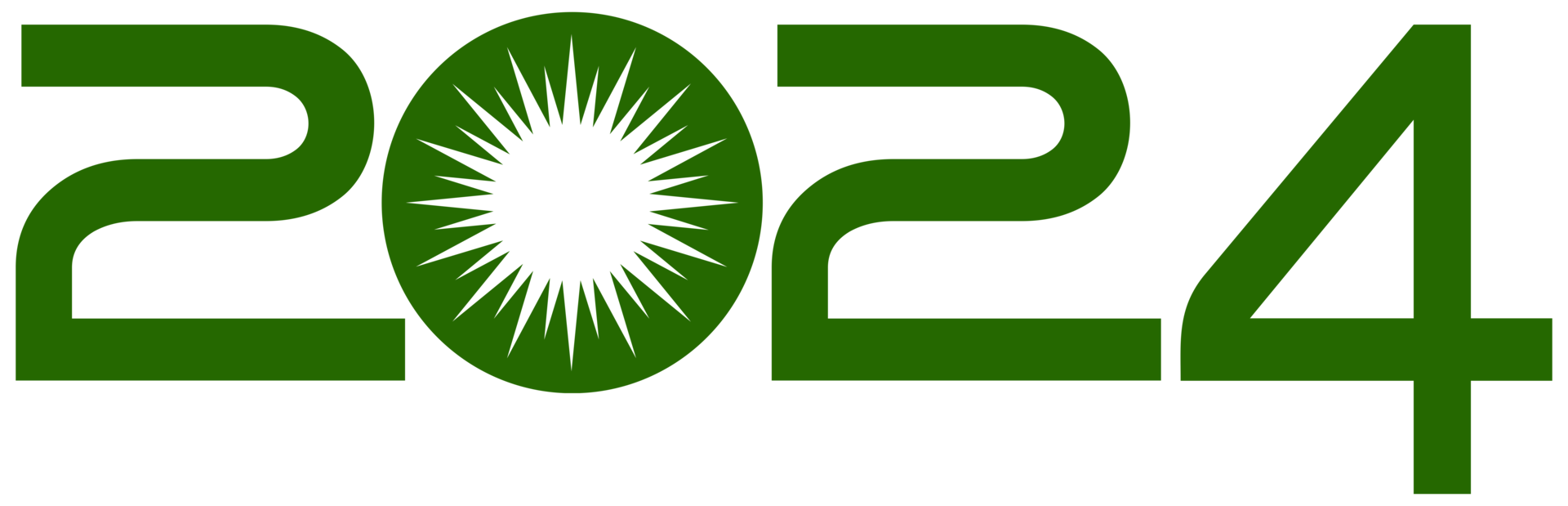 2024