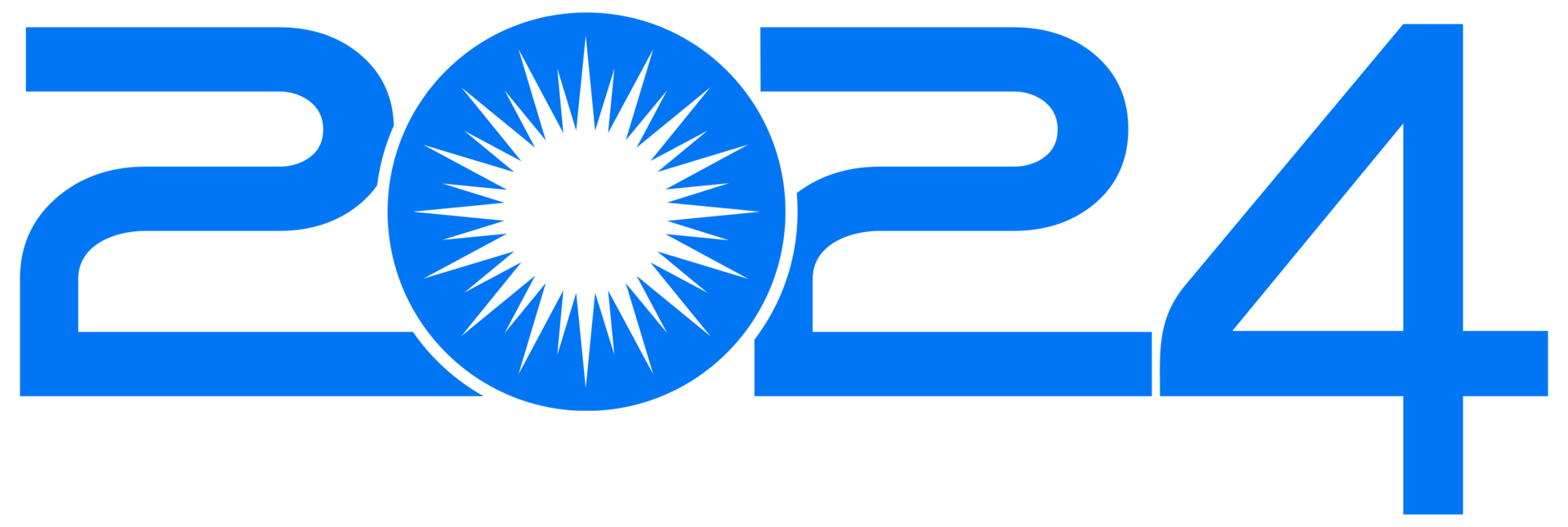 2024