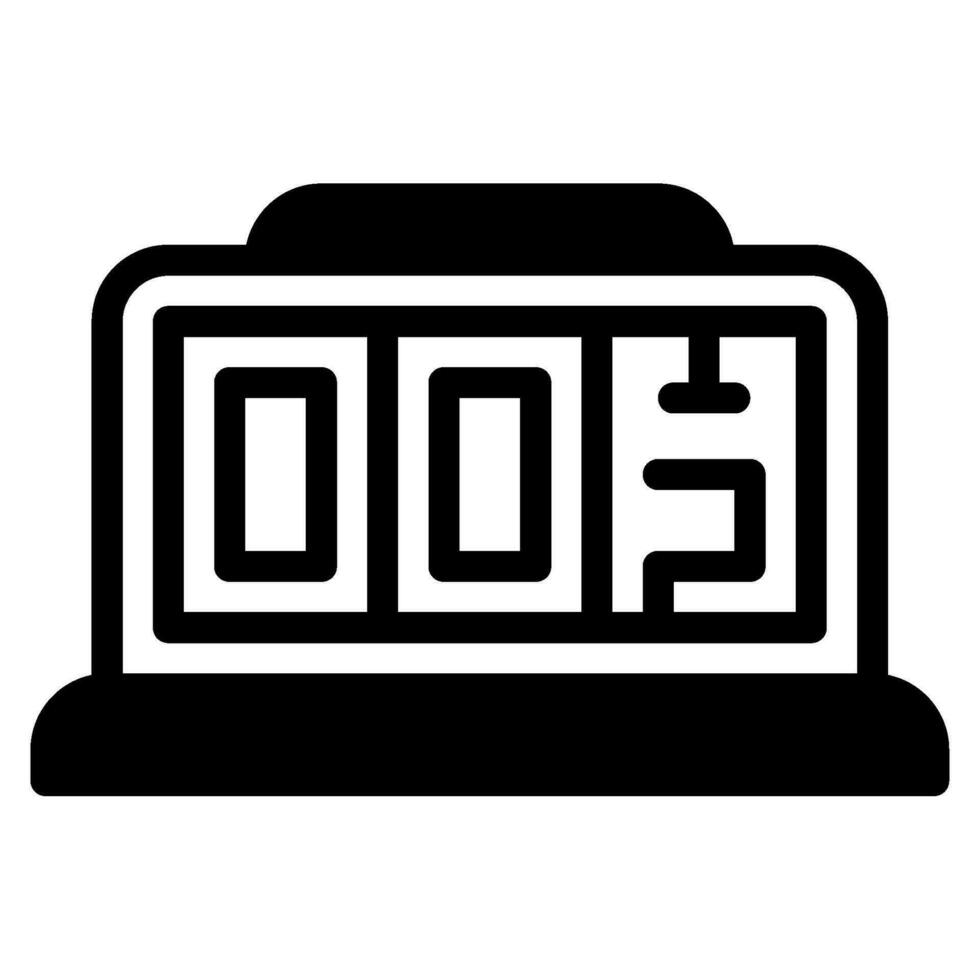 00$