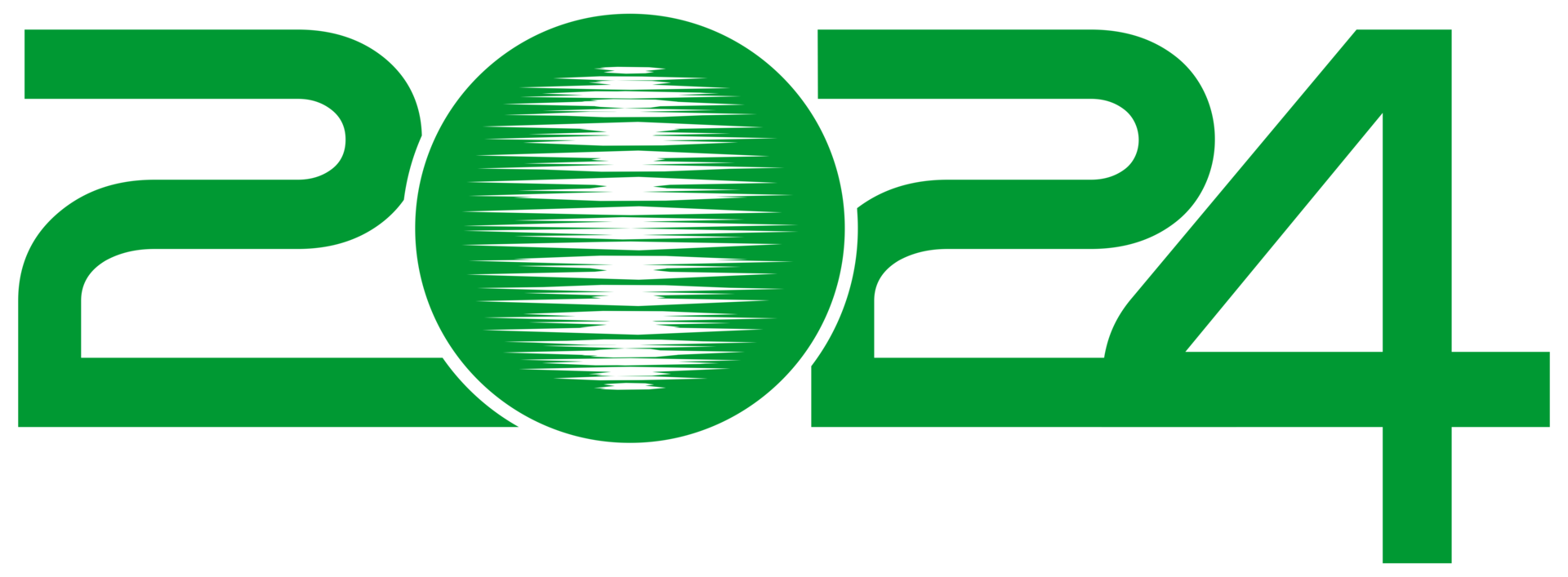 2024