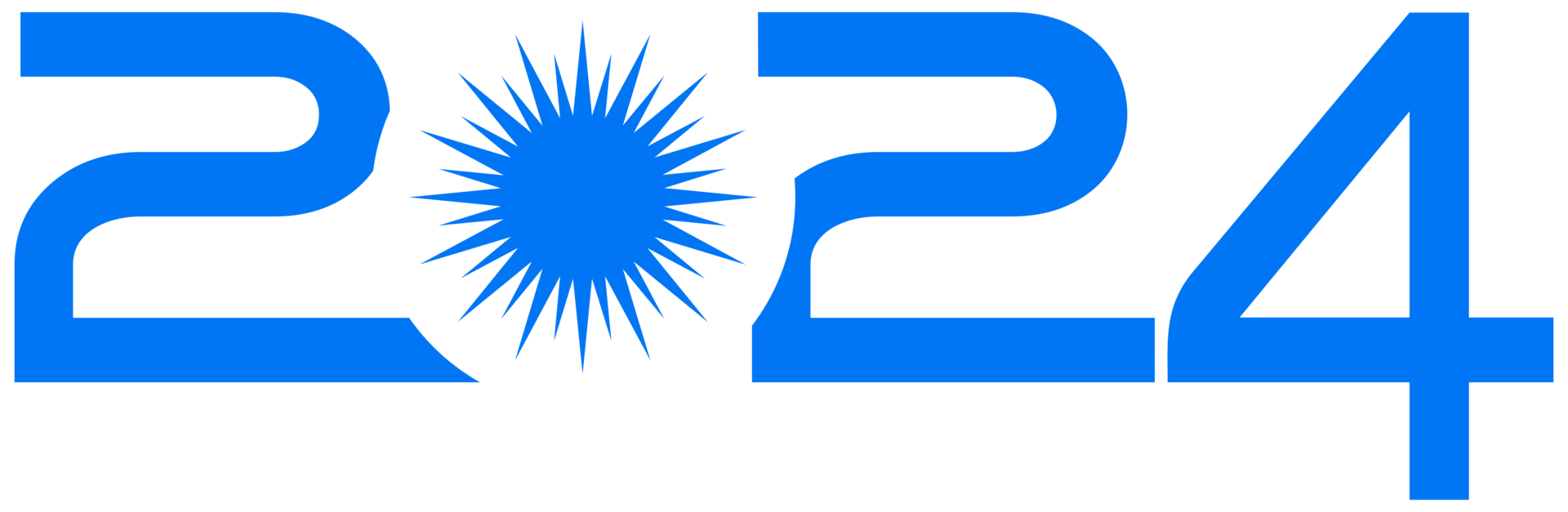 2024