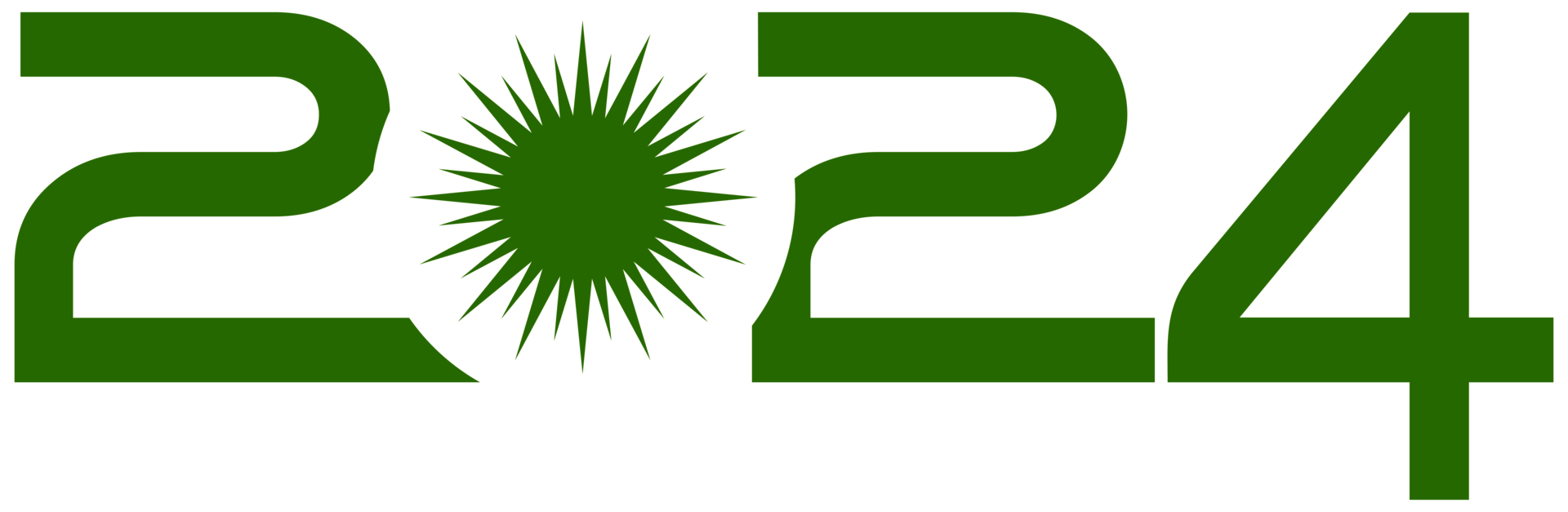 2024