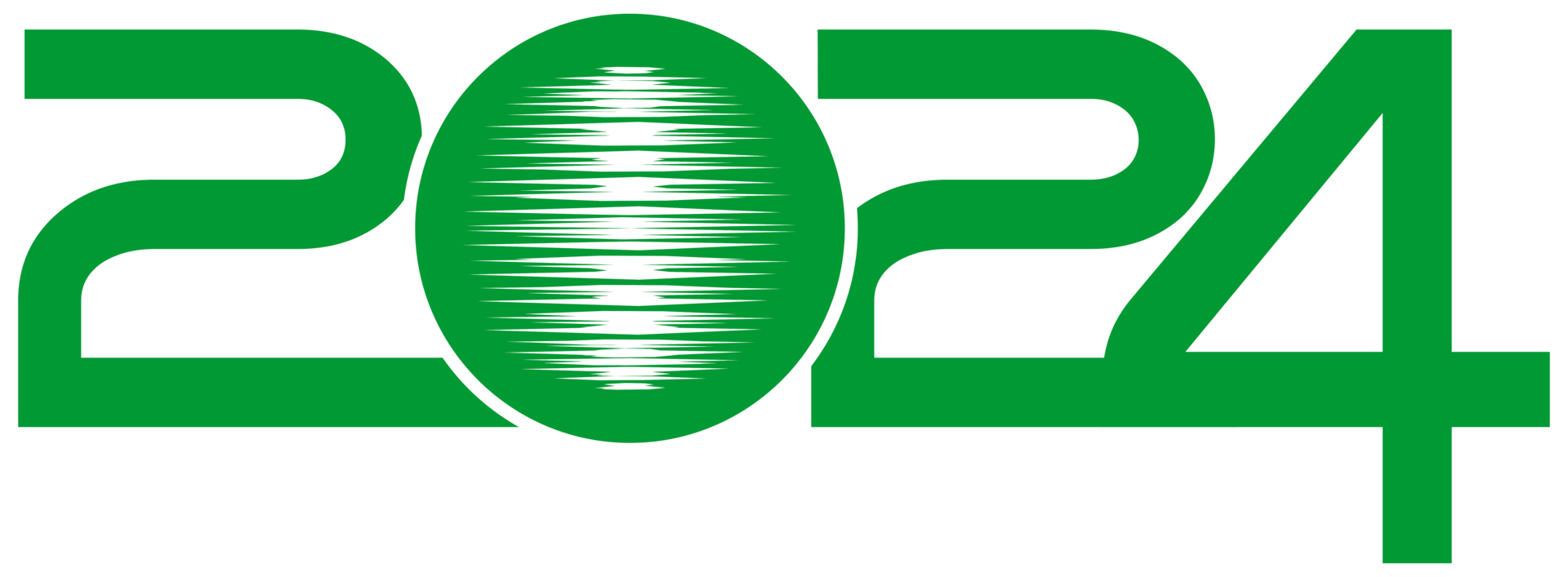 2024