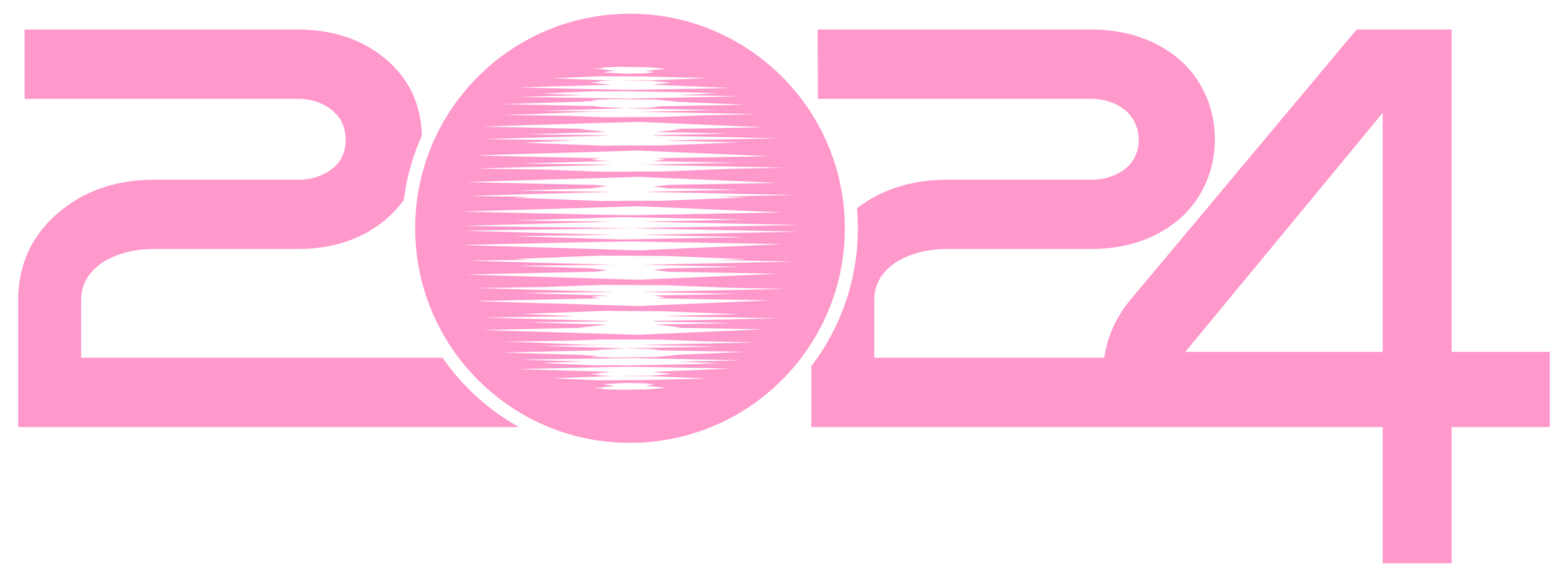 2024