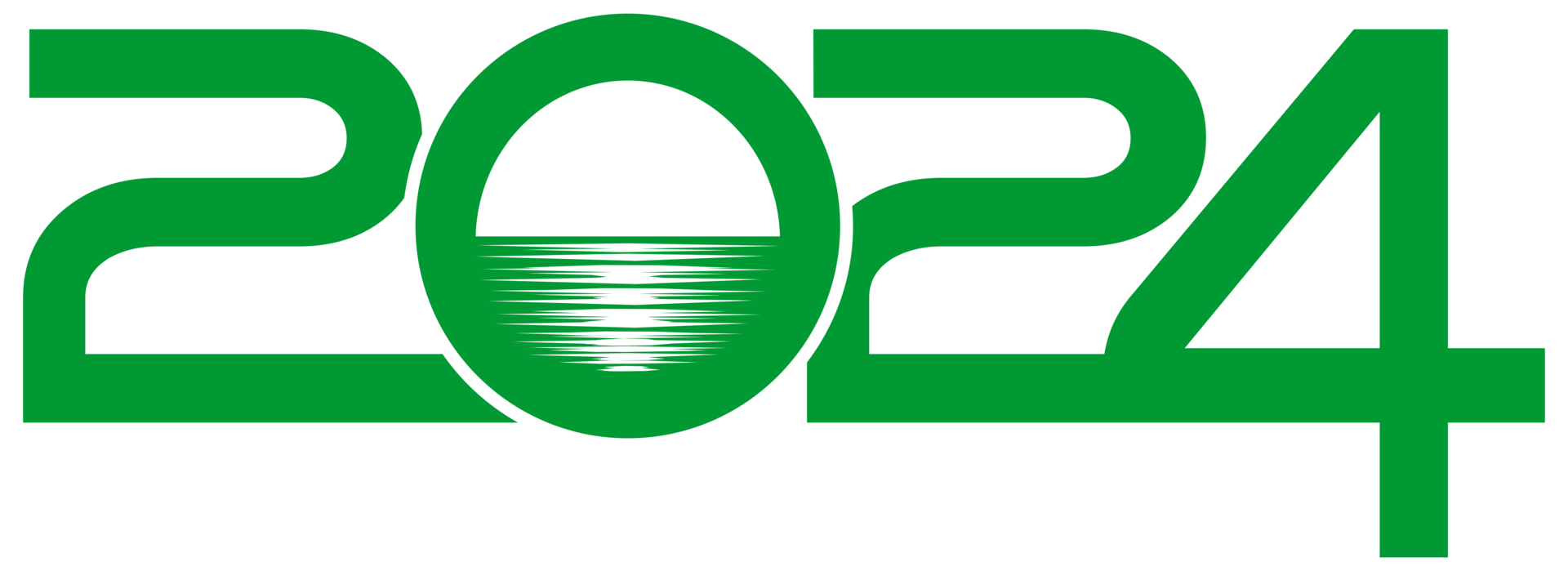 2024