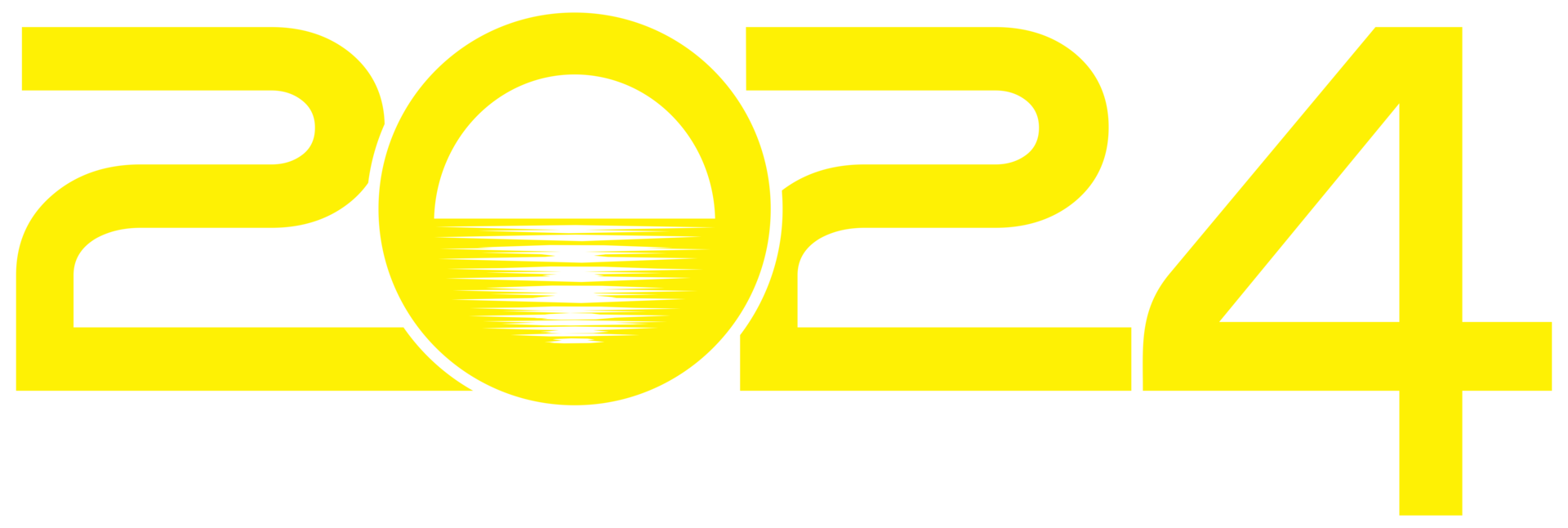 2024