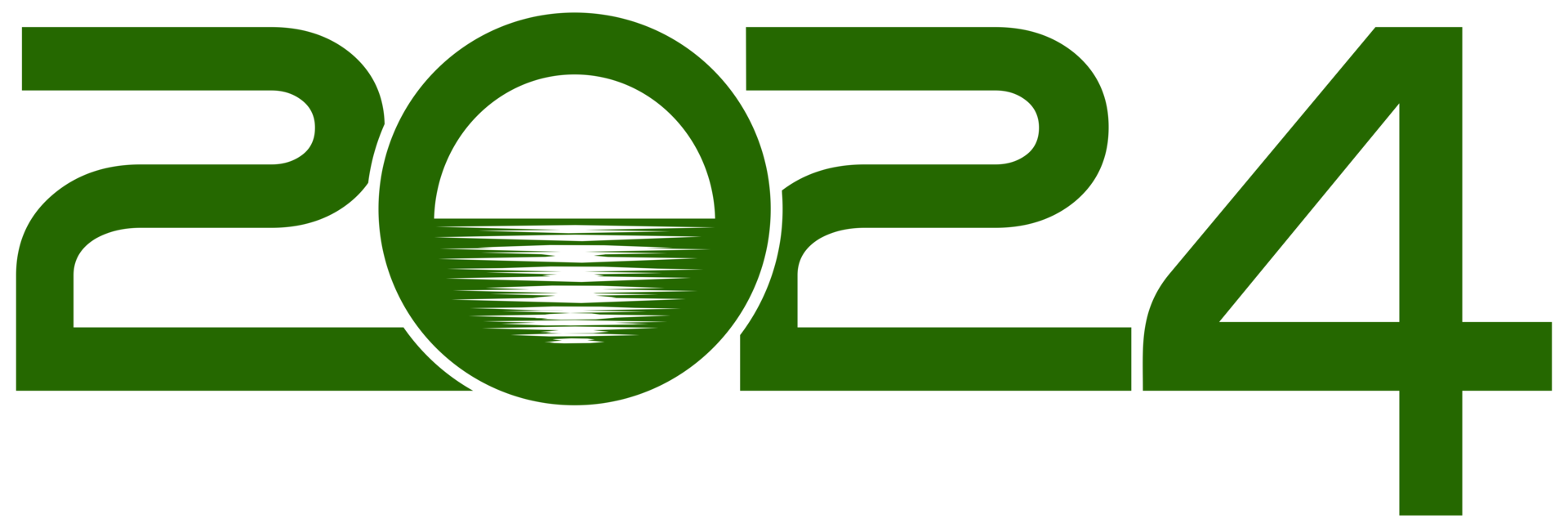 2024