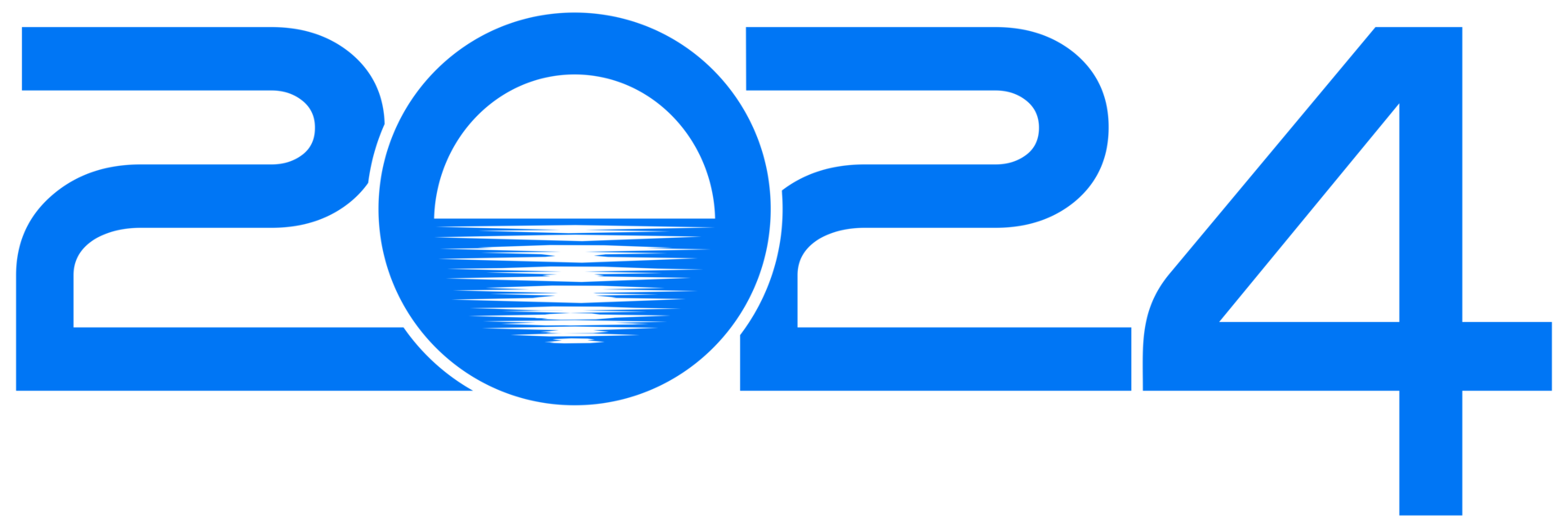 2024