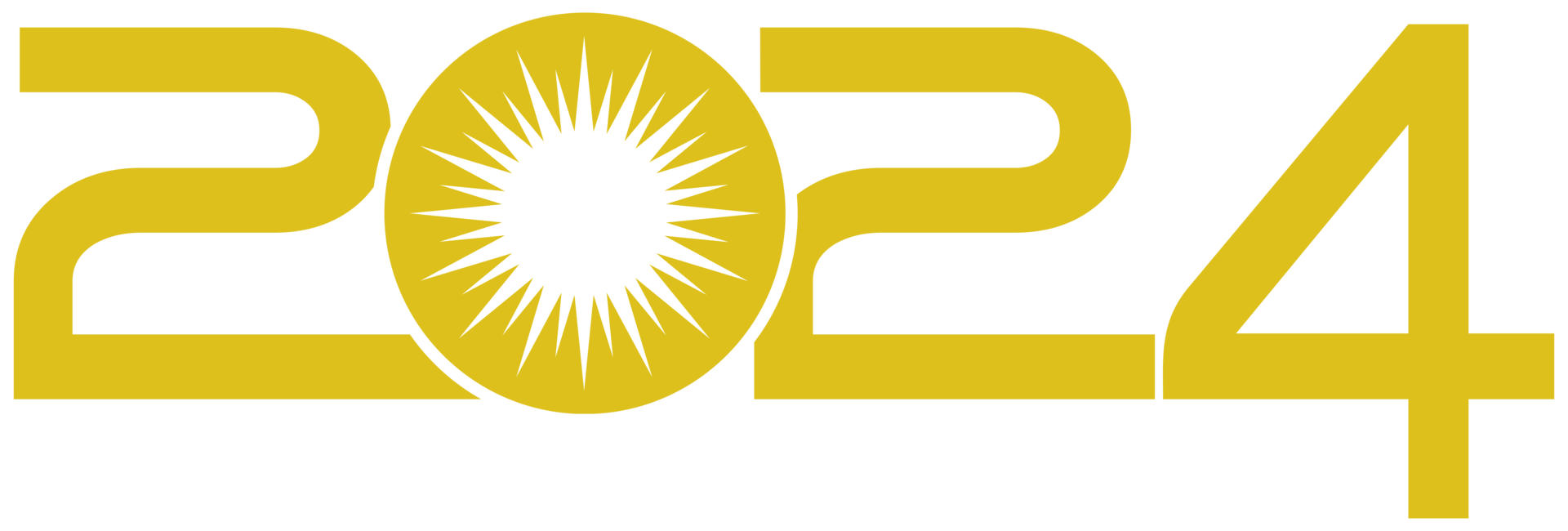 2024