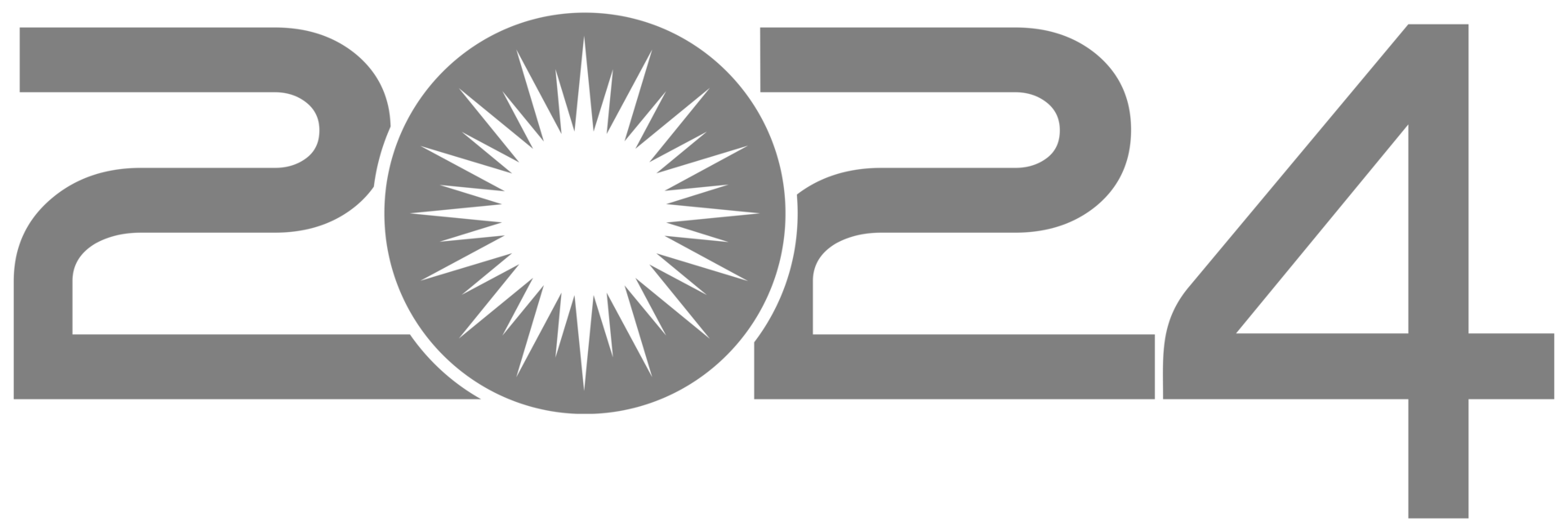 2024