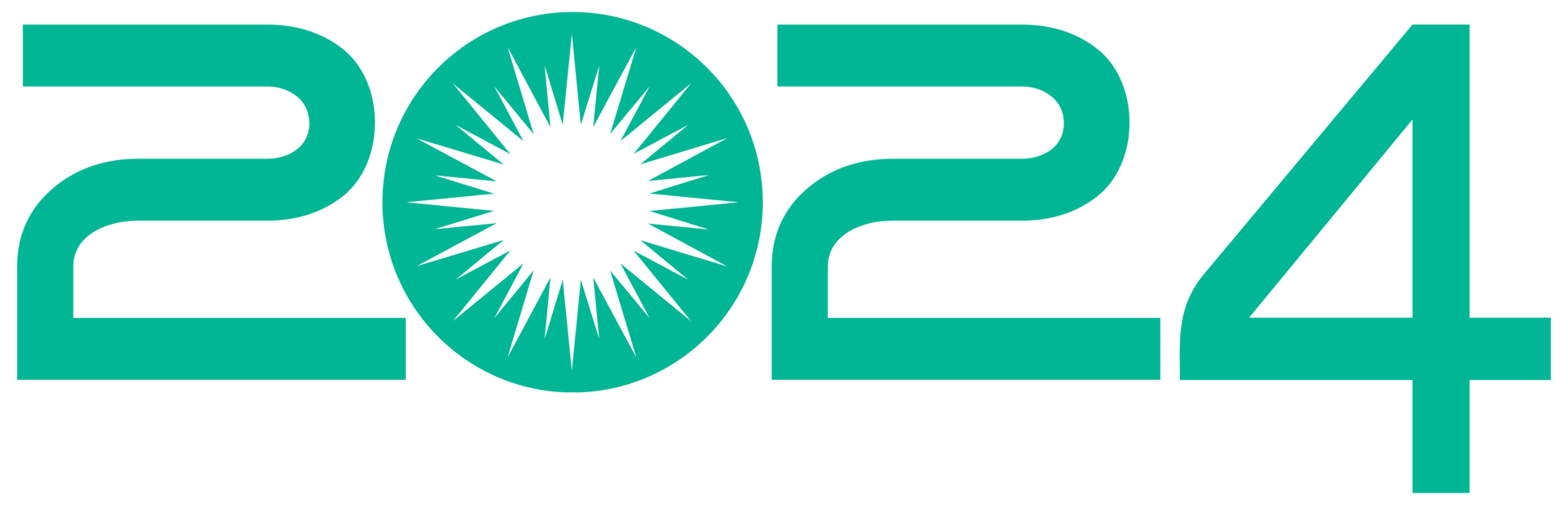 2024