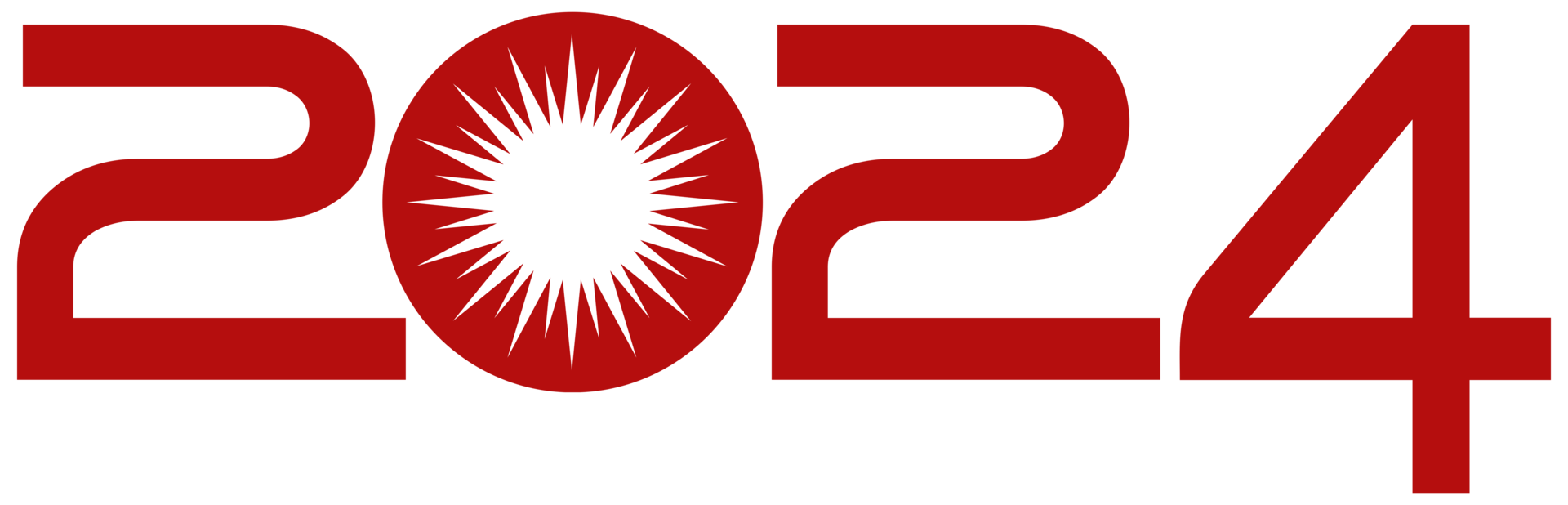 2024