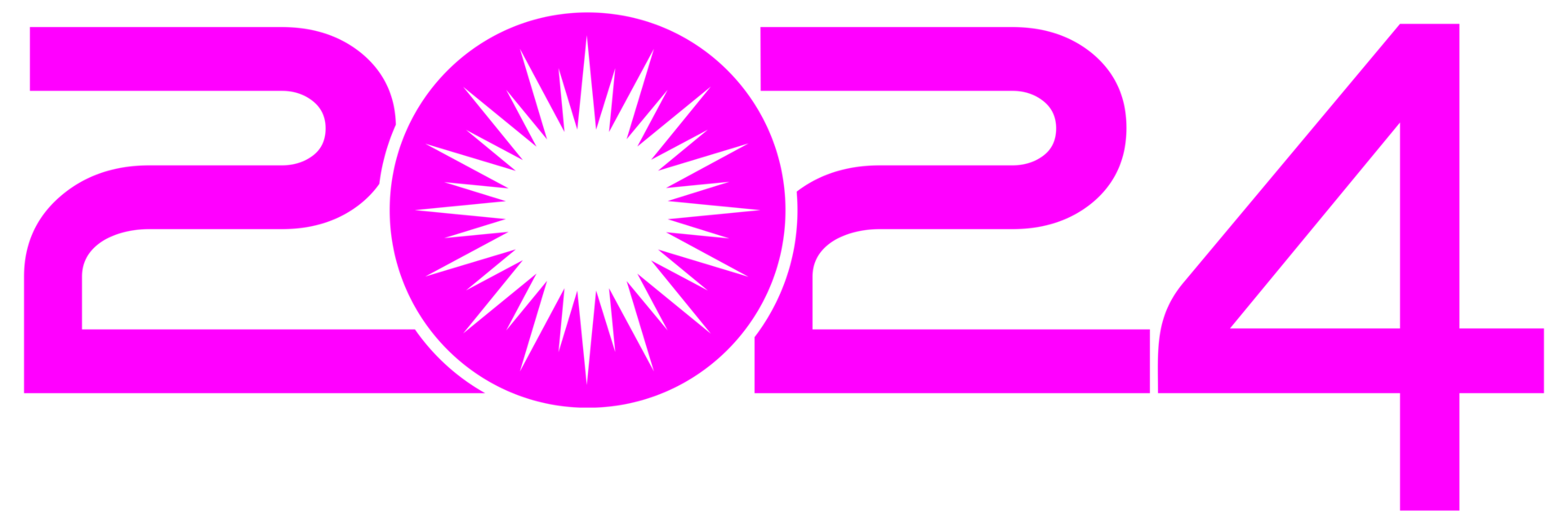 2024