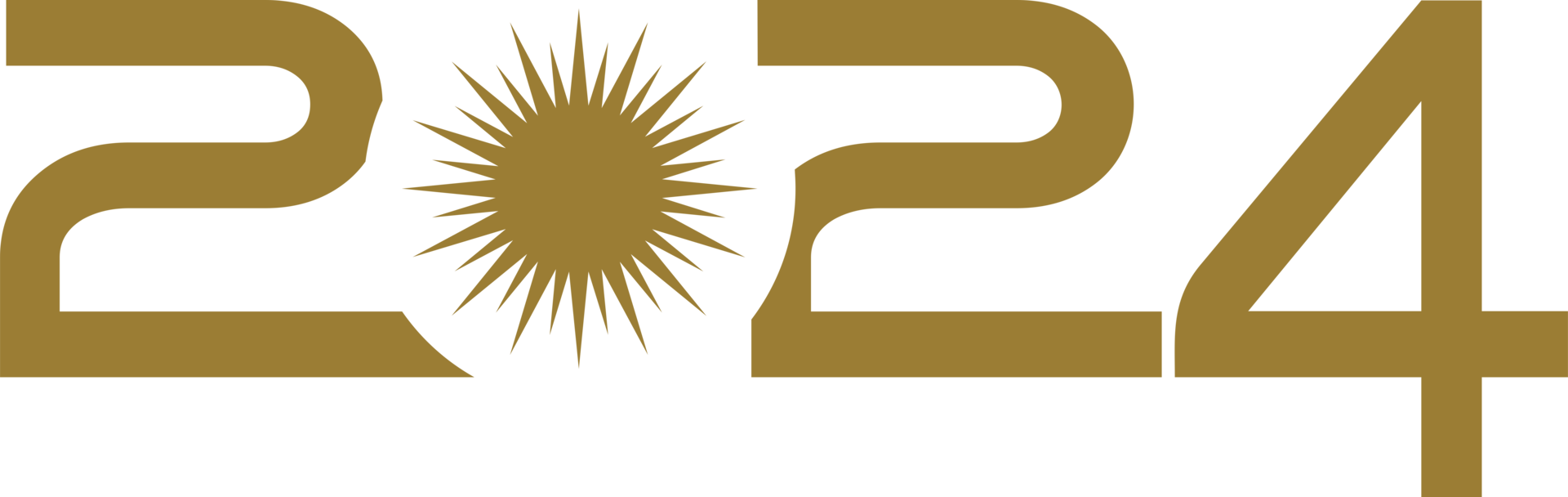 2024