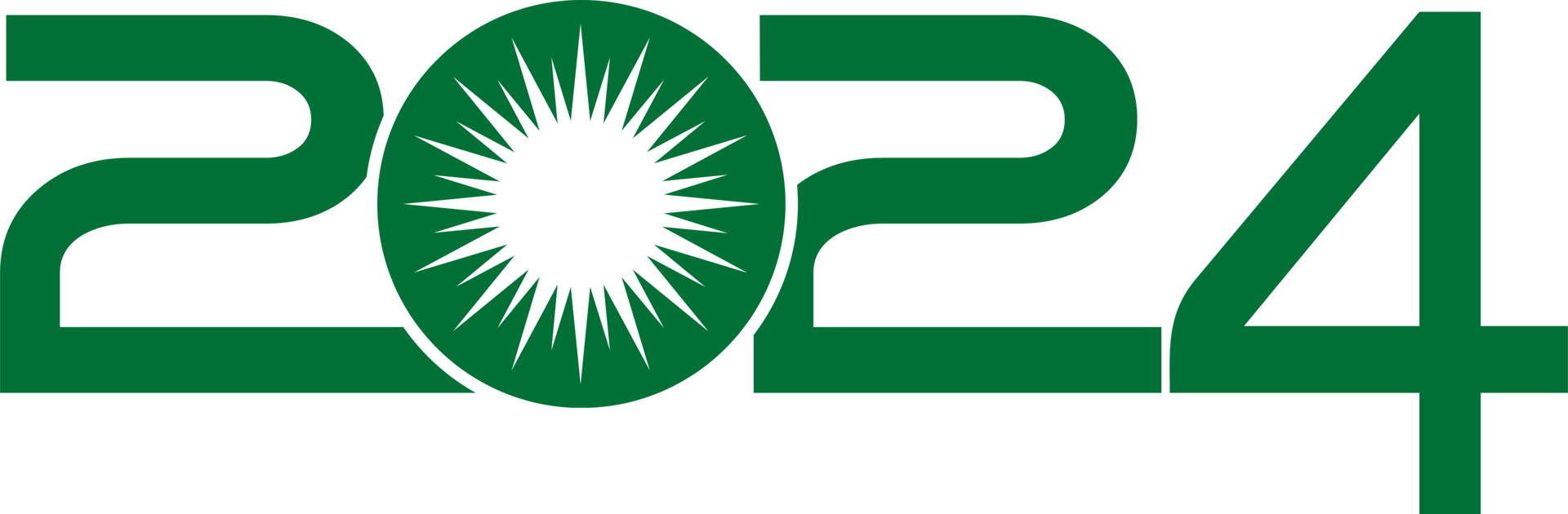 2024