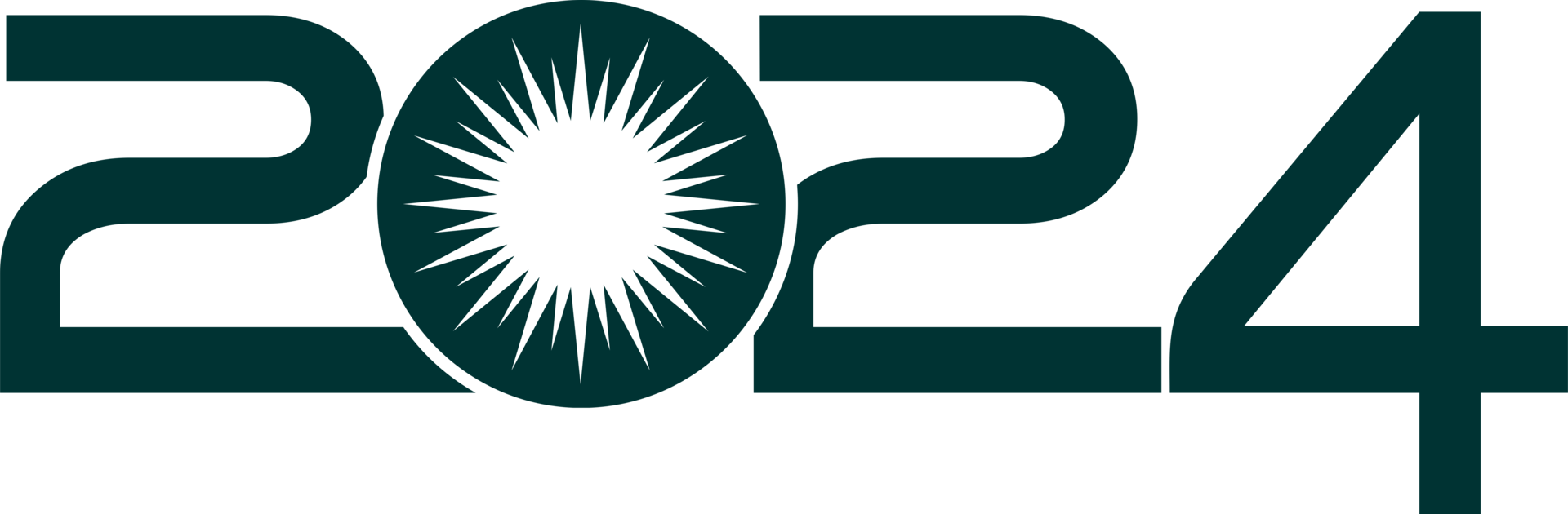 2024