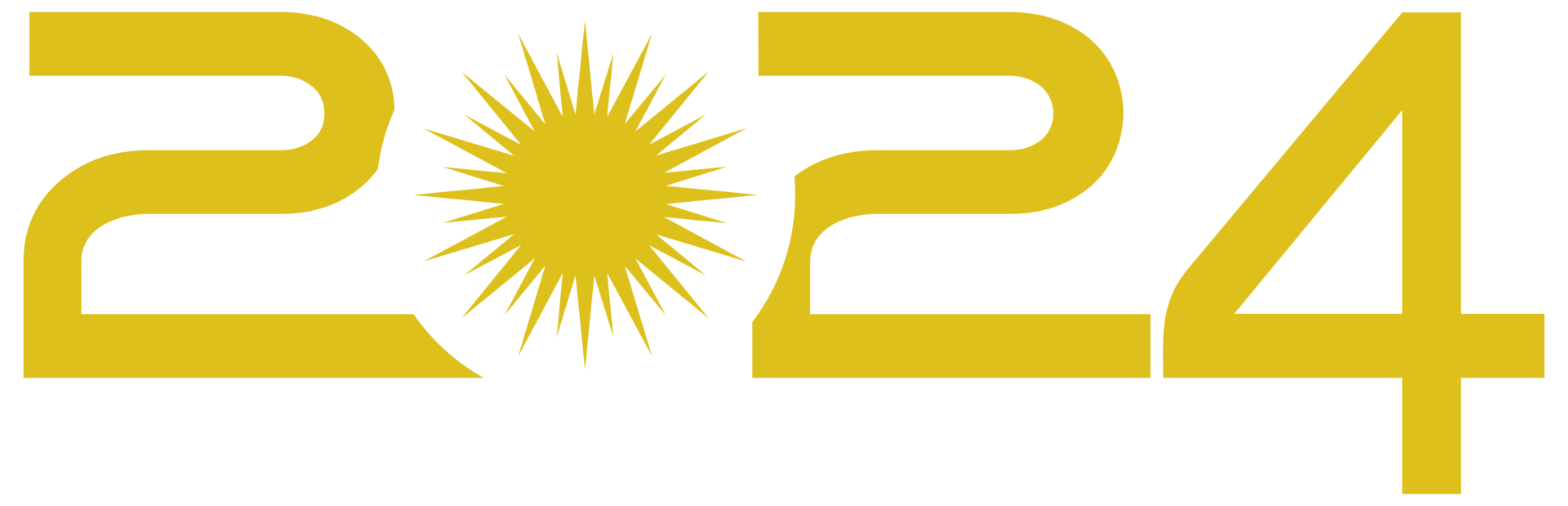 2024