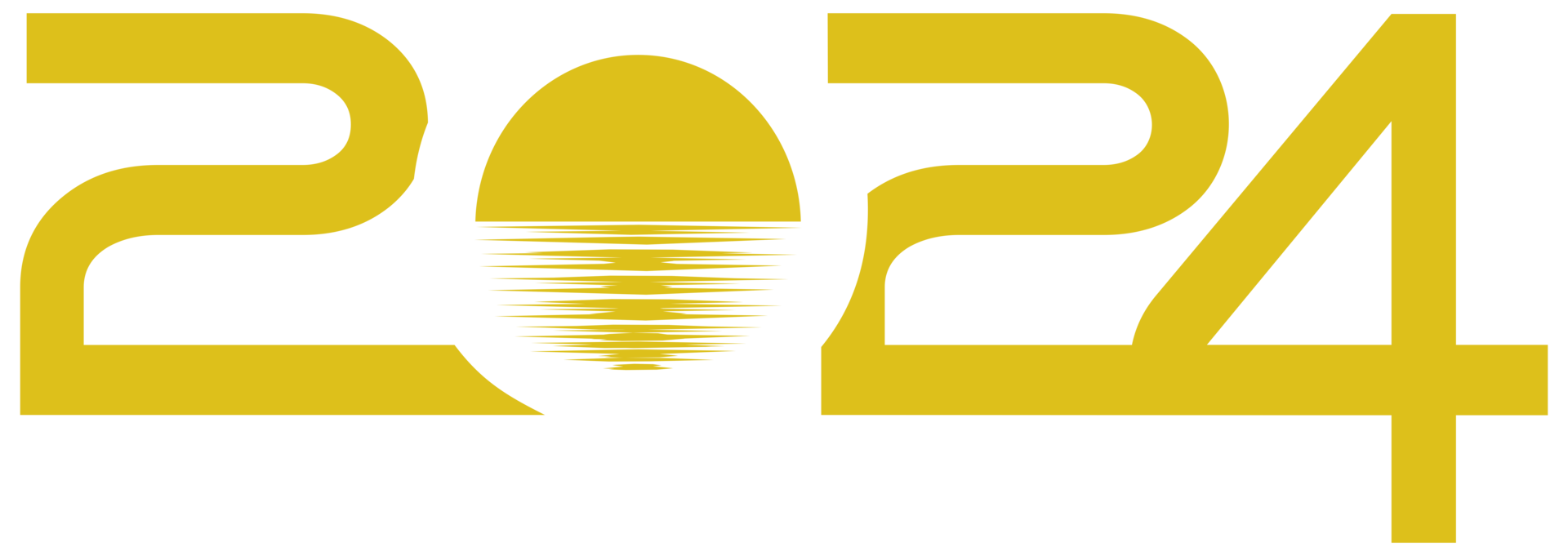 2024