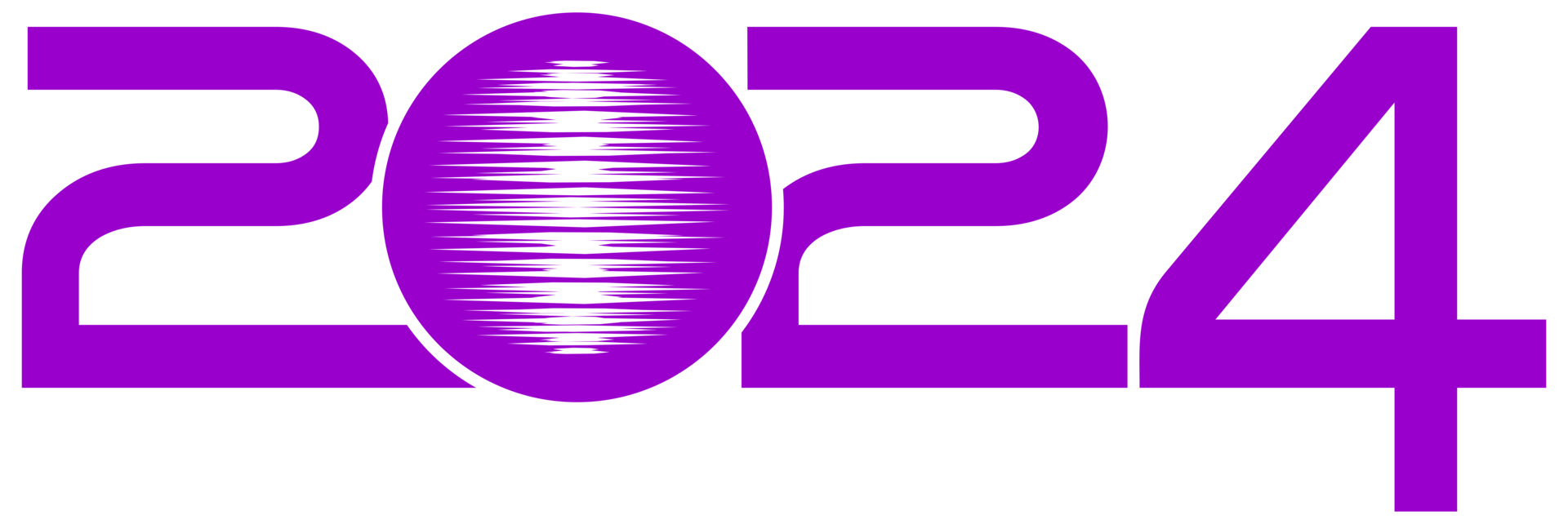 2024