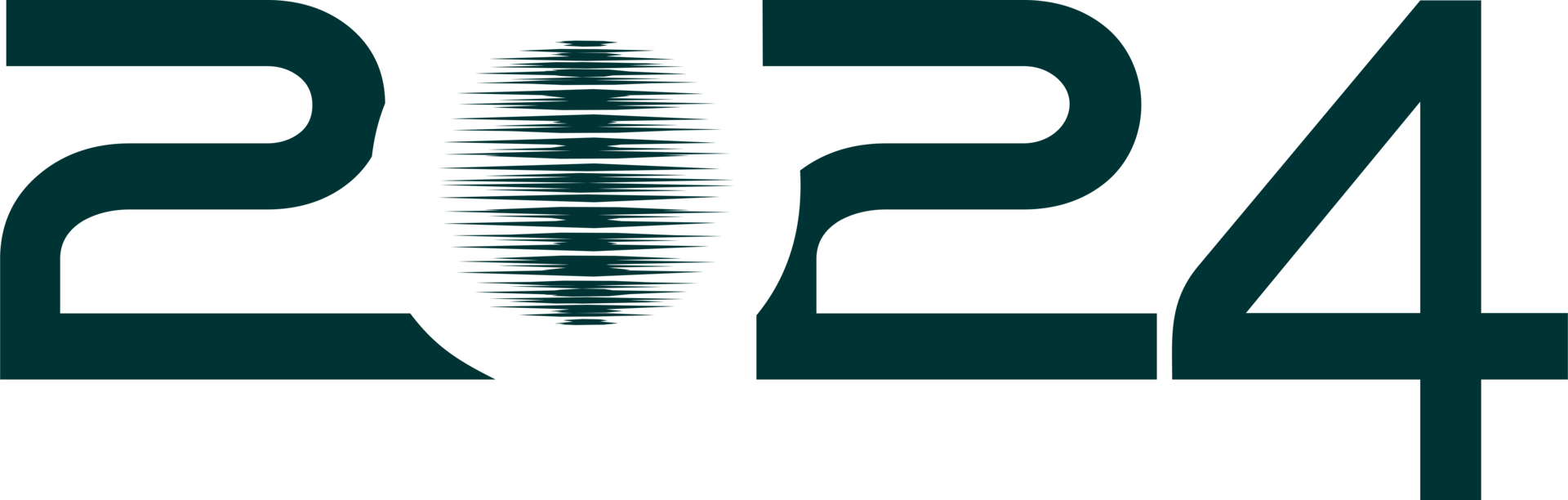 2024