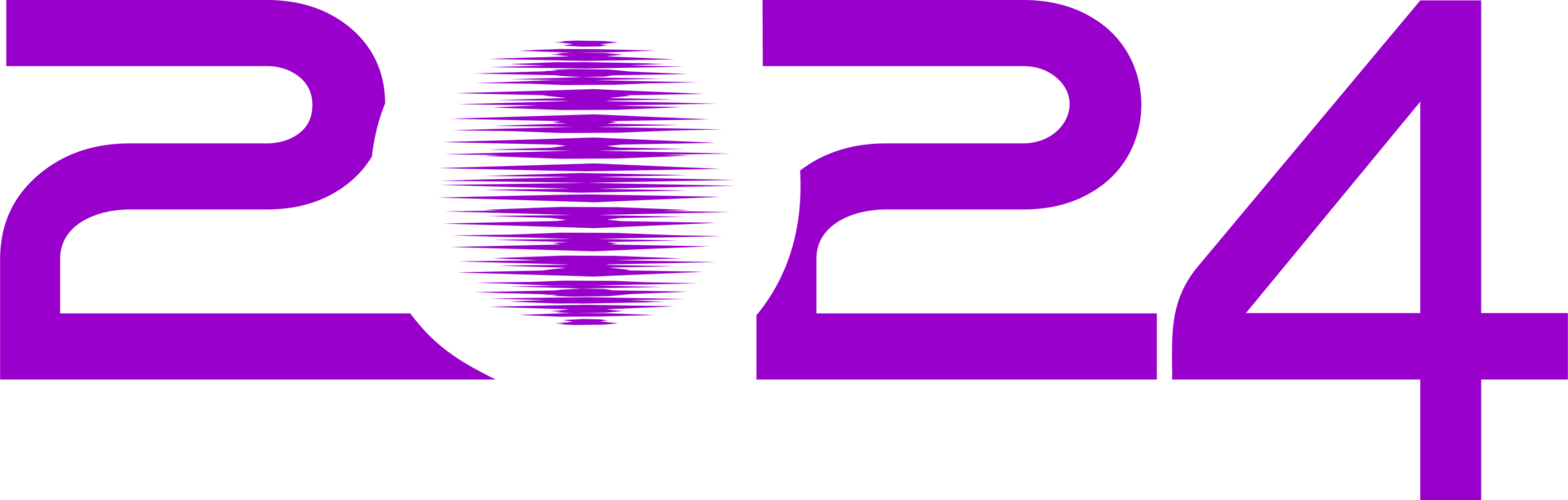 2024