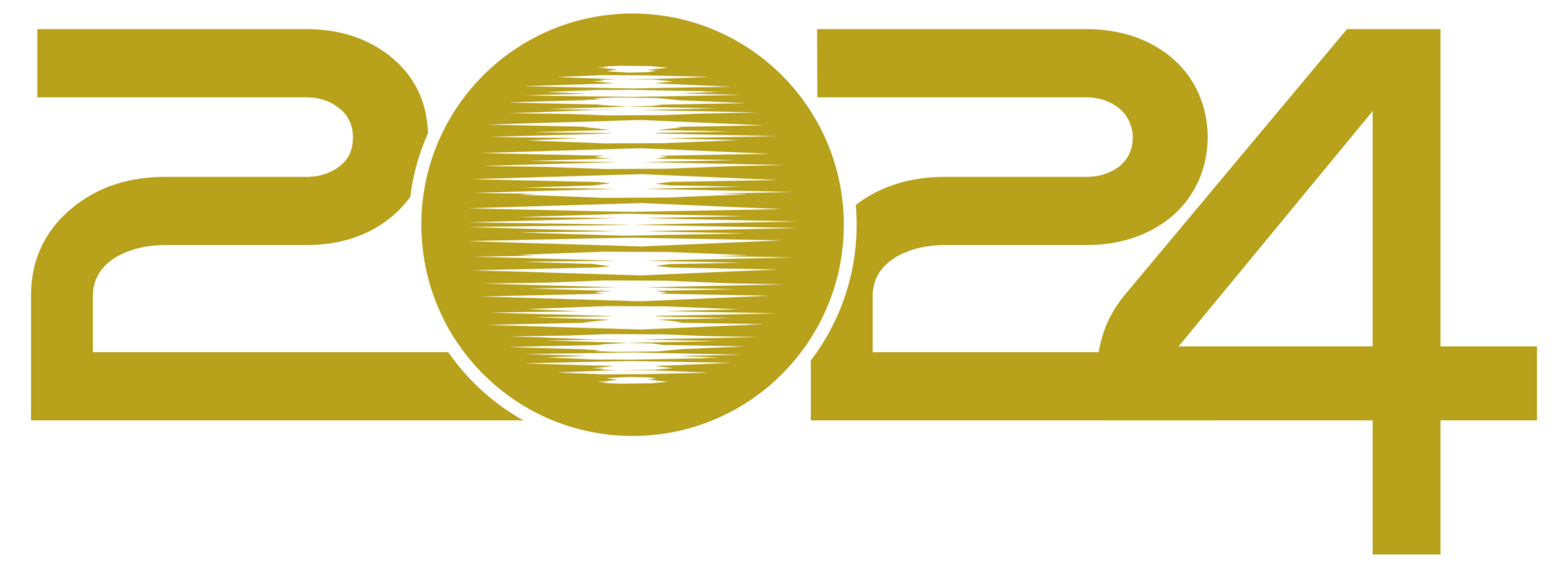 2024