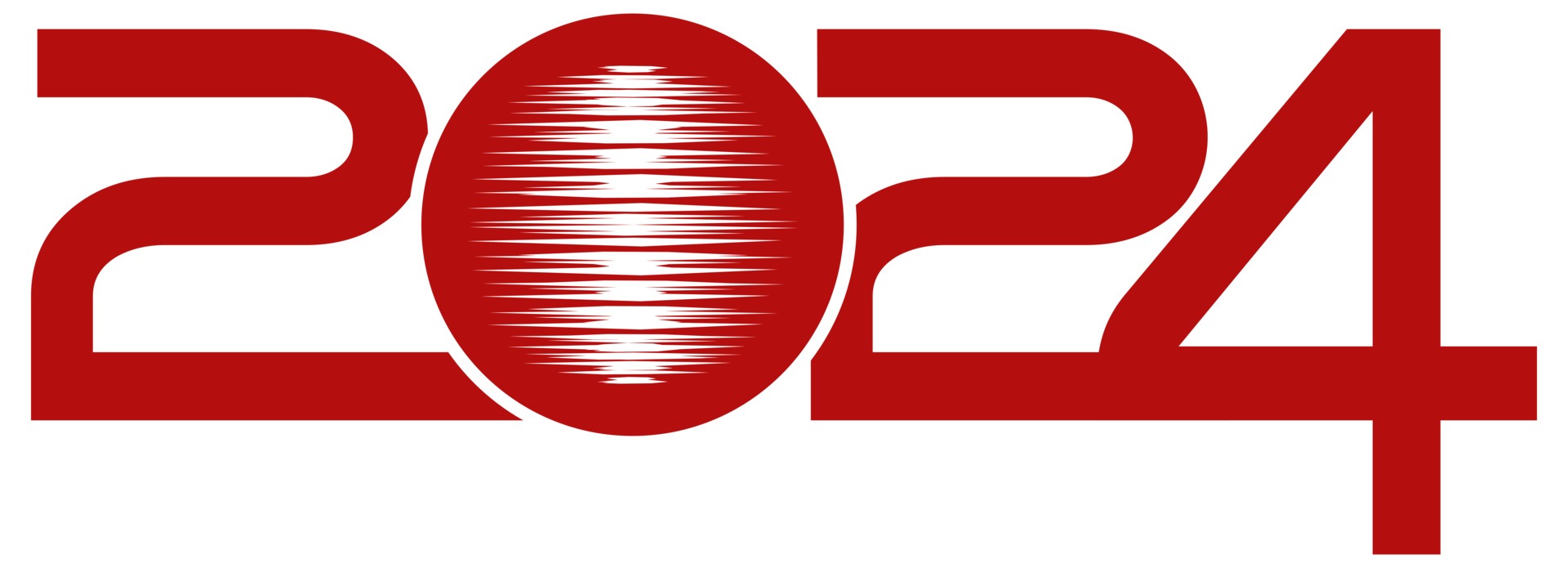 2024