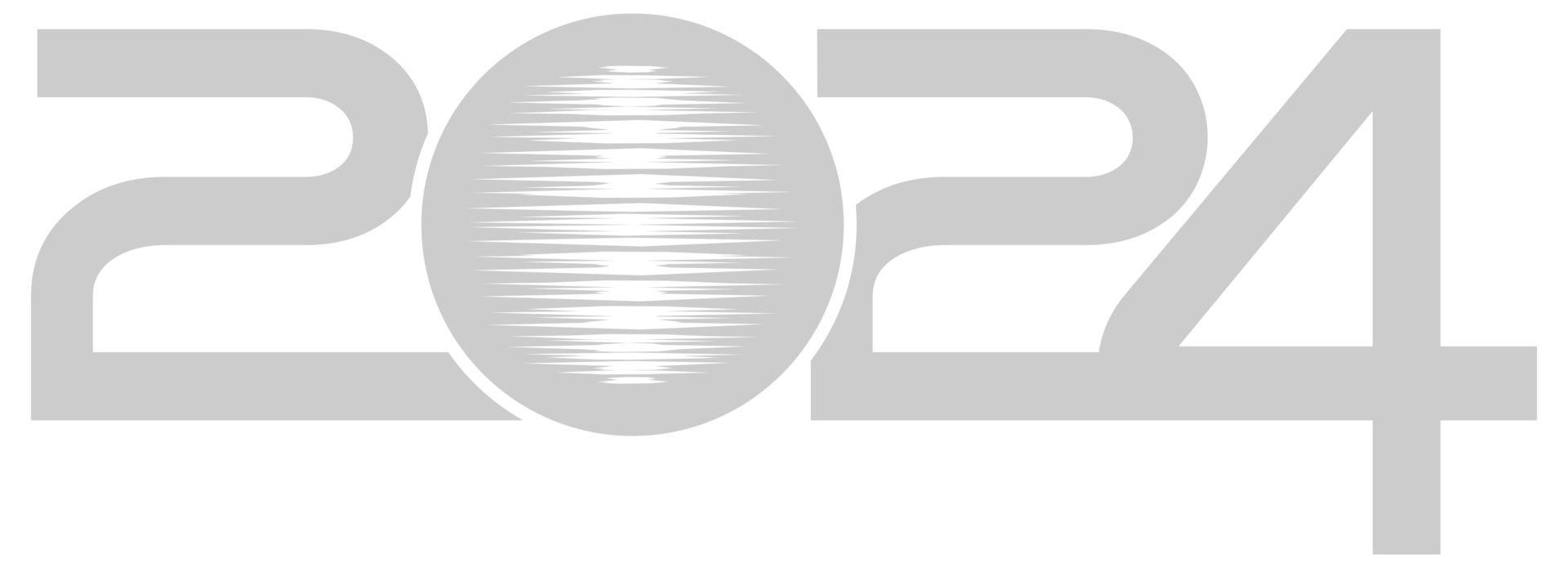 2024