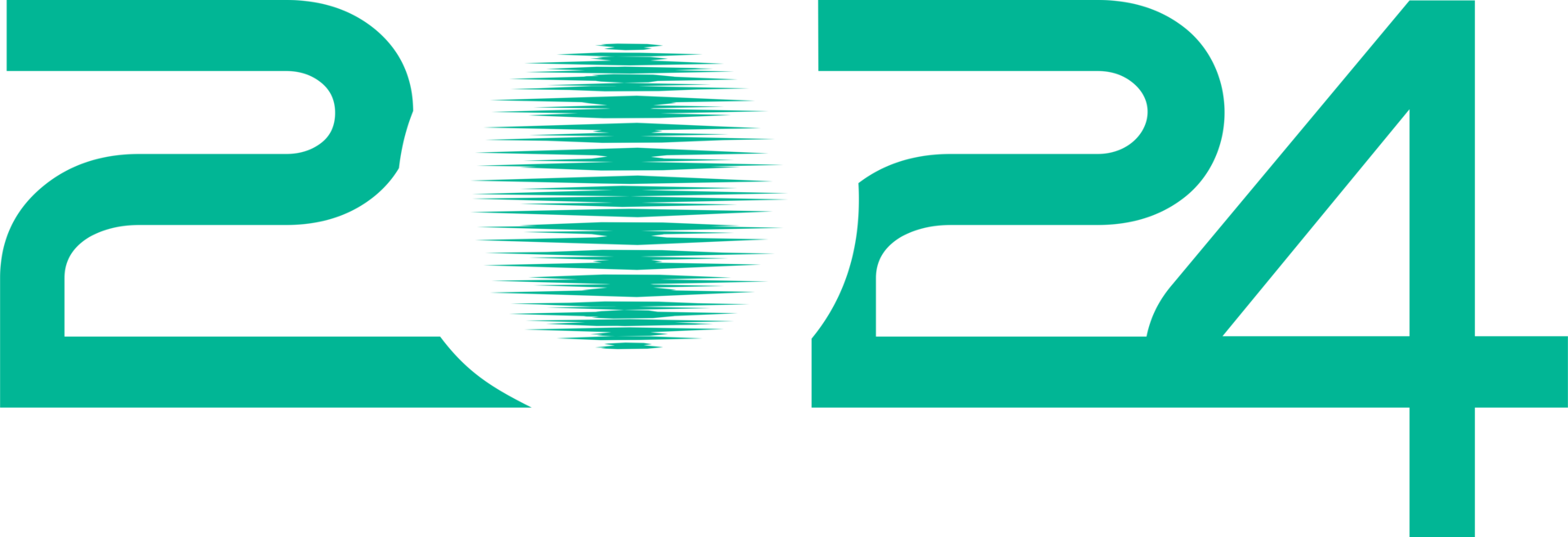 2024