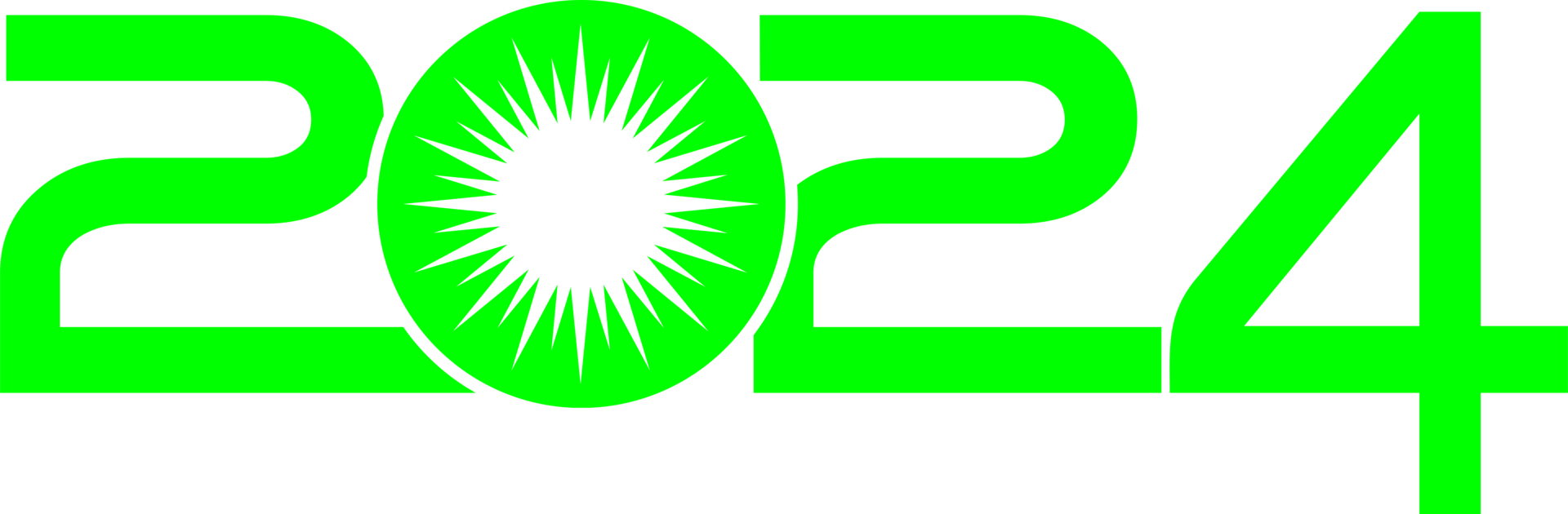 2024