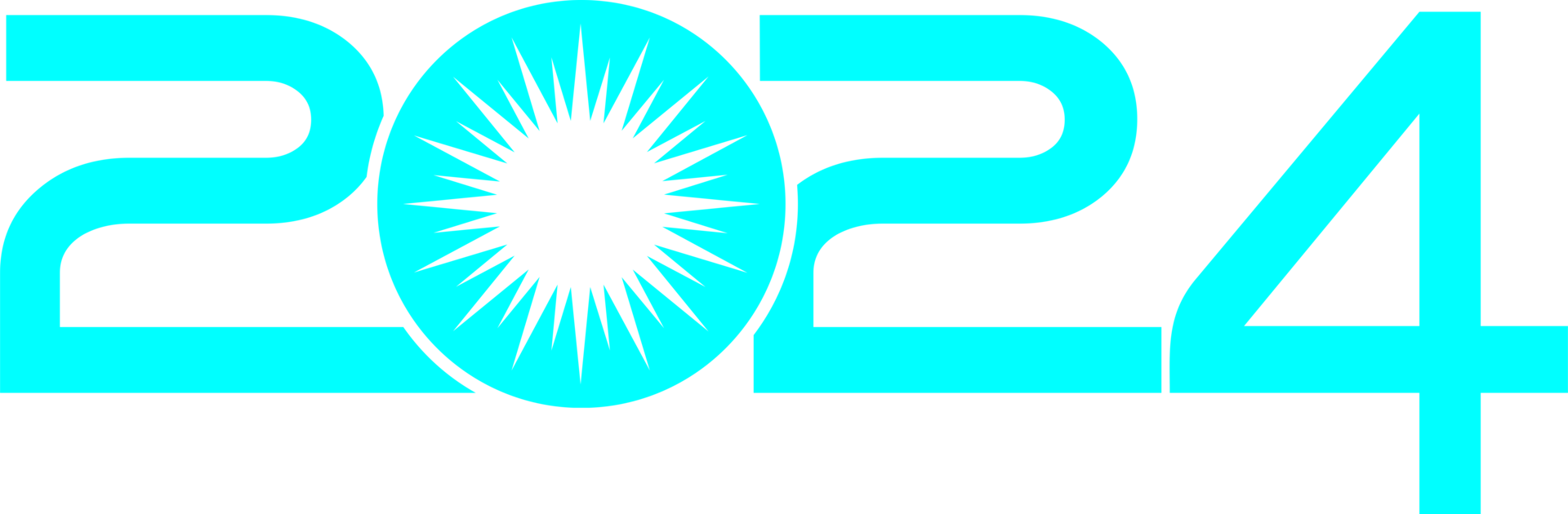 2024