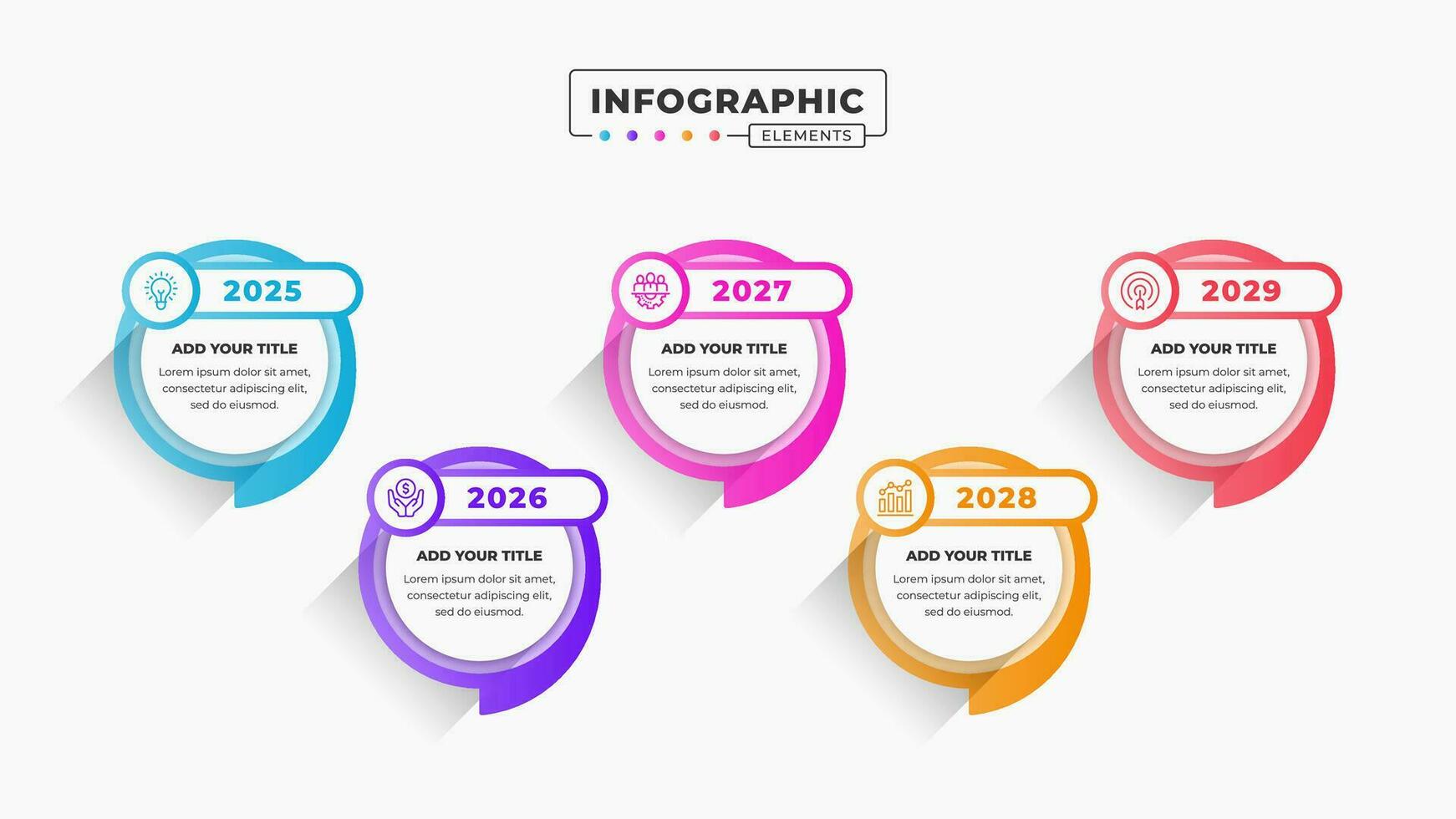 INFOGRAPHIC
ELEMENTS

2025
ADD YOUR TITLE
Lorem ipsum dolor sit amet, consectetur adipiscing elit, sed do eiusmod.

2026
ADD YOUR TITLE
Lorem ipsum dolor sit amet, consectetur adipiscing elit, sed do eiusmod.

2027
ADD YOUR TITLE
Lorem ipsum dolor sit amet, consectetur adipiscing elit, sed do eiusmod.

2028
ADD YOUR TITLE
Lorem ipsum dolor sit amet, consectetur adipiscing elit, sed do eiusmod.

2029
ADD YOUR TITLE
Lorem ipsum dolor sit amet, consectetur adipiscing elit, sed do eiusmod.