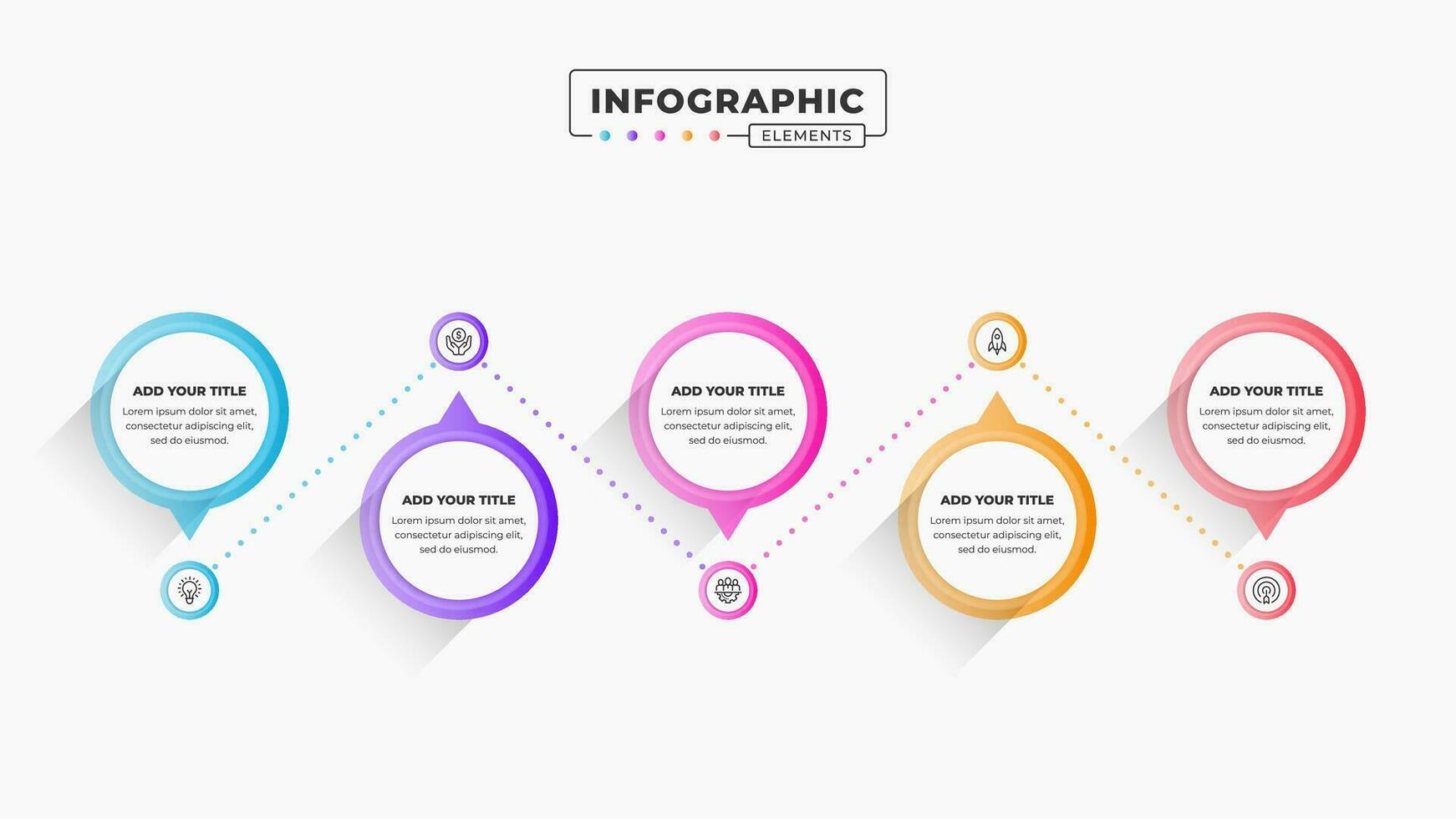 INFOGRAPHIC
ELEMENTS

ADD YOUR TITLE
Lorem ipsum dolor sit amet, consectetur adipiscing elit, sed do eiusmod.

ADD YOUR TITLE
Lorem ipsum dolor sit amet, consectetur adipiscing elit, sed do eiusmod.

ADD YOUR TITLE
Lorem ipsum dolor sit amet, consectetur adipiscing elit, sed do eiusmod.

ADD YOUR TITLE
Lorem ipsum dolor sit amet, consectetur adipiscing elit, sed do eiusmod.

ADD YOUR TITLE
Lorem ipsum dolor sit amet, consectetur adipiscing elit, sed do eiusmod.