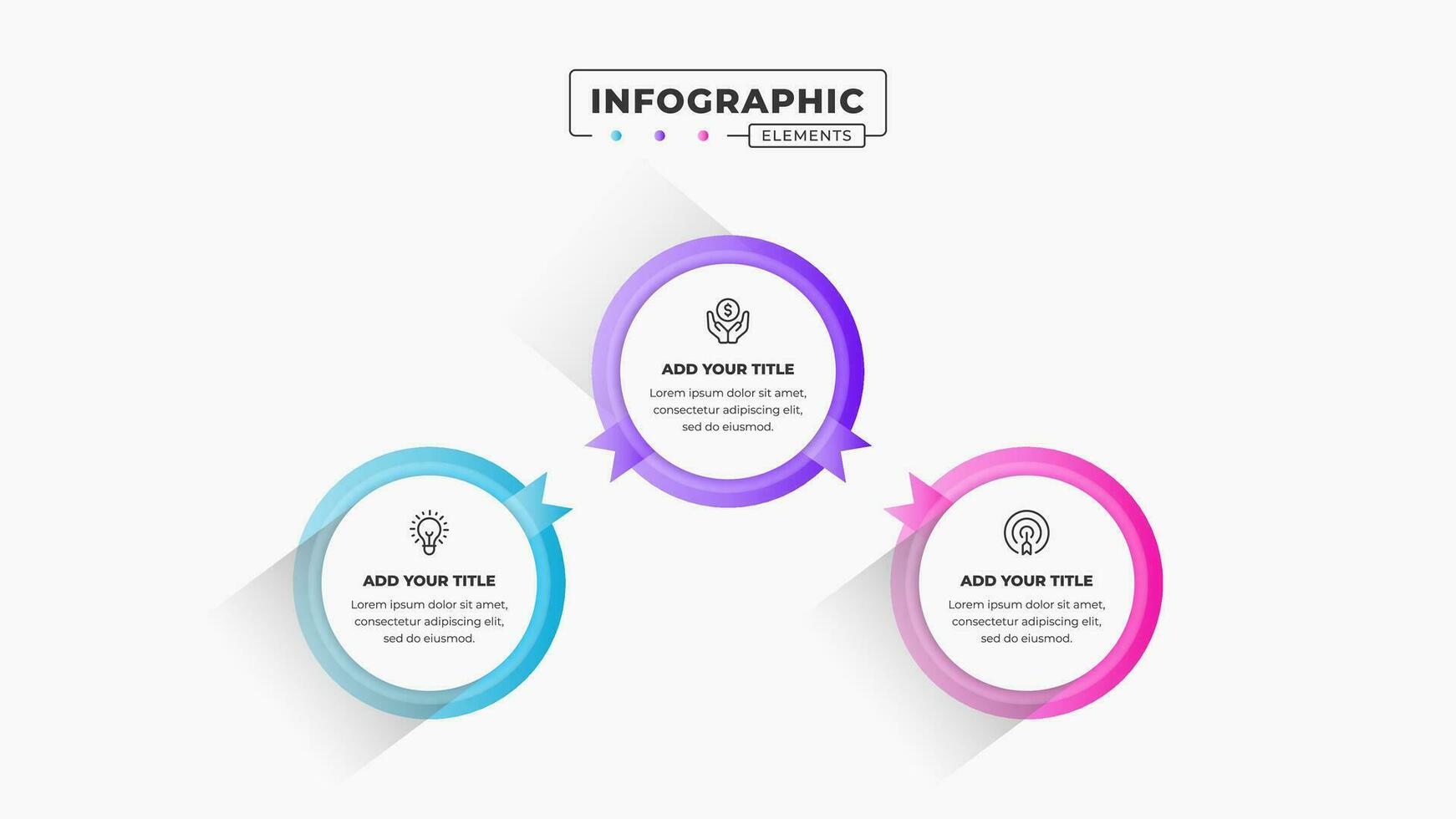 INFOGRAPHIC
ELEMENTS

ADD YOUR TITLE
Lorem ipsum dolor sit amet, consectetur adipiscing elit, sed do eiusmod.

ADD YOUR TITLE
Lorem ipsum dolor sit amet, consectetur adipiscing elit, sed do eiusmod.

ADD YOUR TITLE
Lorem ipsum dolor sit amet, consectetur adipiscing elit, sed do eiusmod.