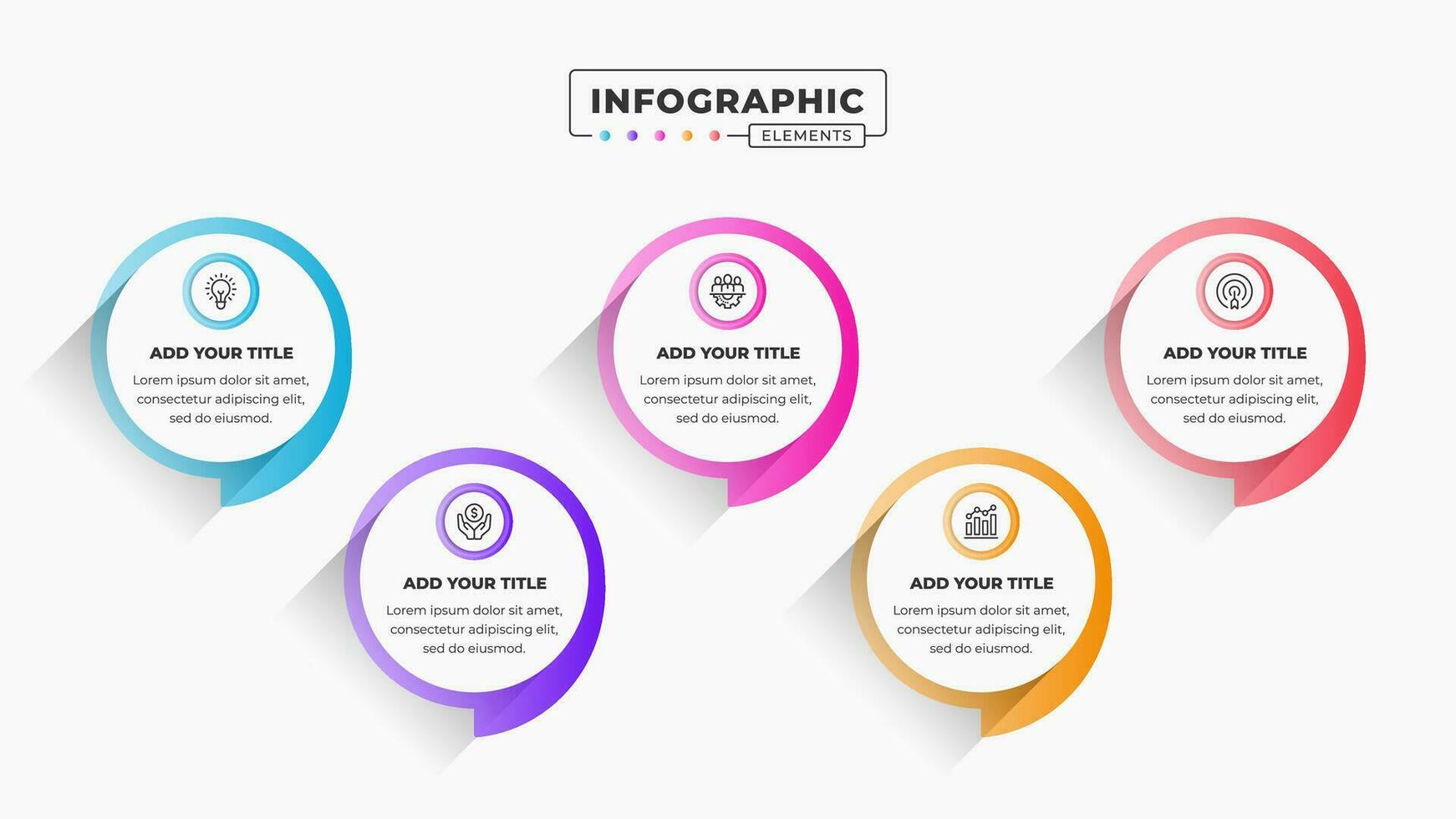 INFOGRAPHIC
ELEMENTS

ADD YOUR TITLE
Lorem ipsum dolor sit amet, consectetur adipiscing elit, sed do eiusmod.

ADD YOUR TITLE
Lorem ipsum dolor sit amet, consectetur adipiscing elit, sed do eiusmod.

ADD YOUR TITLE
Lorem ipsum dolor sit amet, consectetur adipiscing elit, sed do eiusmod.

ADD YOUR TITLE
Lorem ipsum dolor sit amet, consectetur adipiscing elit, sed do eiusmod.

ADD YOUR TITLE
Lorem ipsum dolor sit amet, consectetur adipiscing elit, sed do eiusmod.