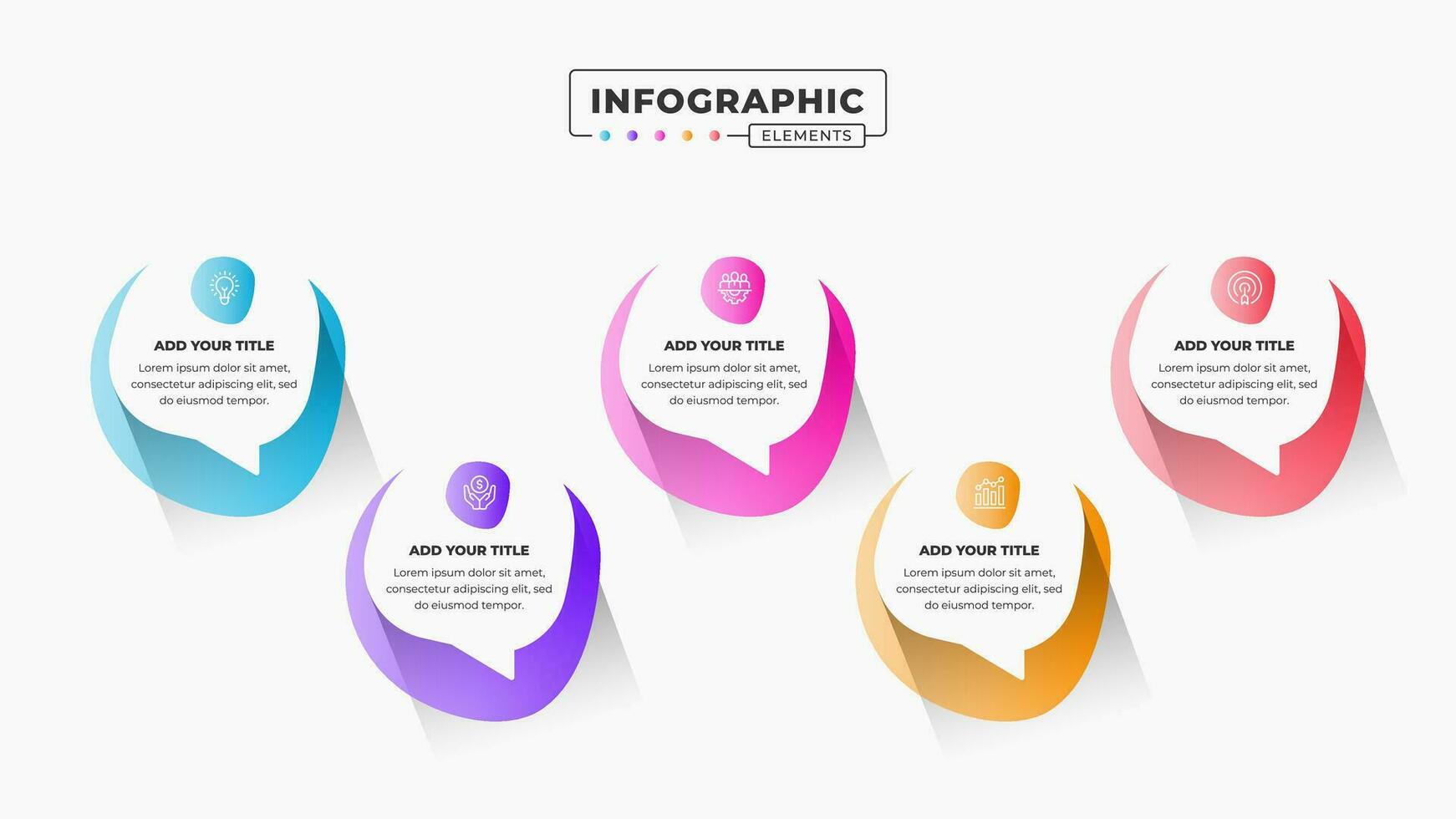 INFOGRAPHIC
ELEMENTS

ADD YOUR TITLE
Lorem ipsum dolor sit amet, consectetur adipiscing elit, sed do eiusmod tempor.

ADD YOUR TITLE
Lorem ipsum dolor sit amet, consectetur adipiscing elit, sed do eiusmod tempor.

ADD YOUR TITLE
Lorem ipsum dolor sit amet, consectetur adipiscing elit, sed do eiusmod tempor.

ADD YOUR TITLE
Lorem ipsum dolor sit amet, consectetur adipiscing elit, sed do eiusmod tempor.

ADD YOUR TITLE
Lorem ipsum dolor sit amet, consectetur adipiscing elit, sed do eiusmod tempor.