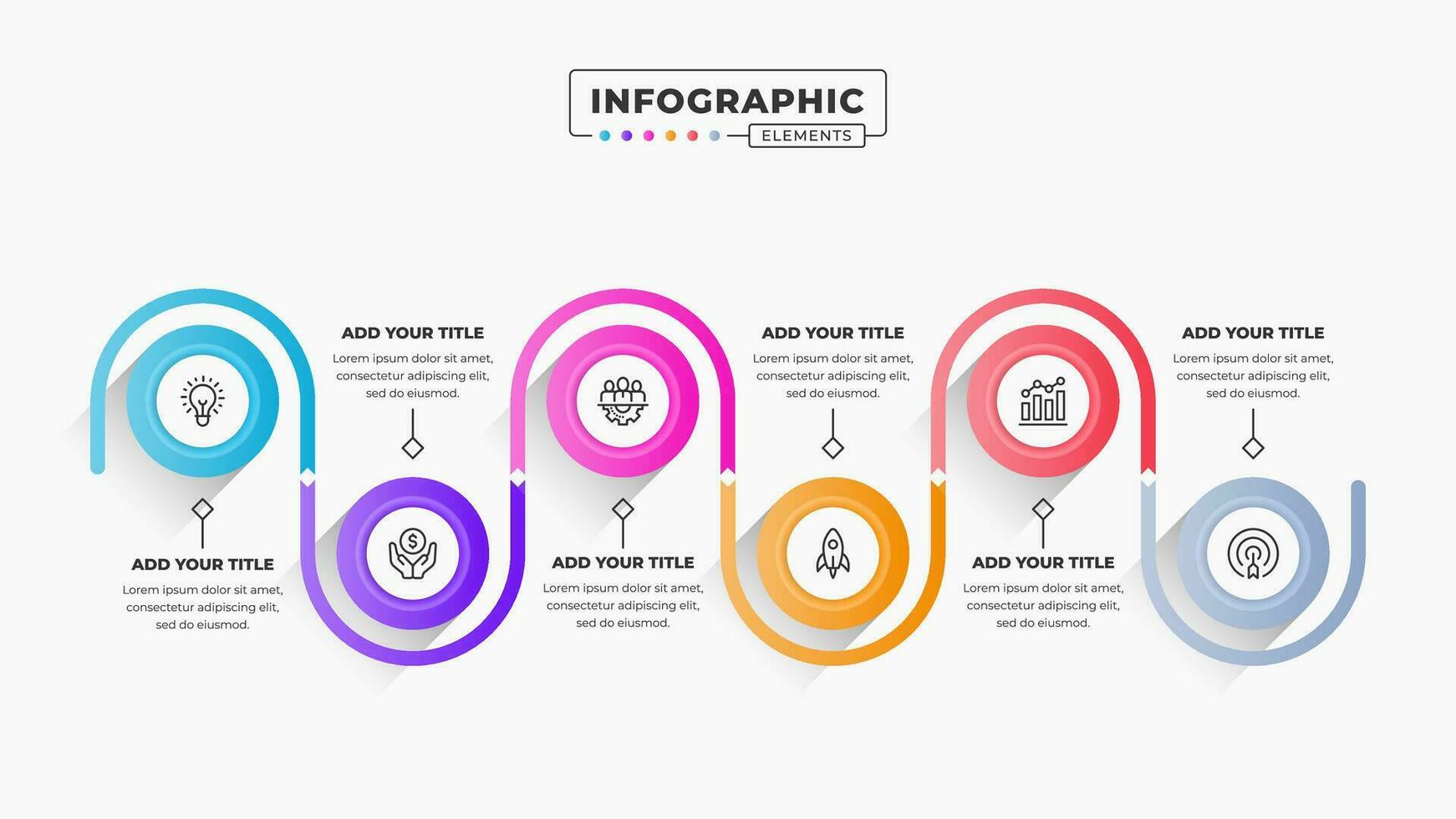 INFOGRAPHIC
ELEMENTS

ADD YOUR TITLE
Lorem ipsum dolor sit amet, consectetur adipiscing elit, sed do eiusmod.

ADD YOUR TITLE
Lorem ipsum dolor sit amet, consectetur adipiscing elit, sed do eiusmod.

ADD YOUR TITLE
Lorem ipsum dolor sit amet, consectetur adipiscing elit, sed do eiusmod.

ADD YOUR TITLE
Lorem ipsum dolor sit amet, consectetur adipiscing elit, sed do eiusmod.

ADD YOUR TITLE
Lorem ipsum dolor sit amet, consectetur adipiscing elit, sed do eiusmod.

ADD YOUR TITLE
Lorem ipsum dolor sit amet, consectetur adipiscing elit, sed do eiusmod.