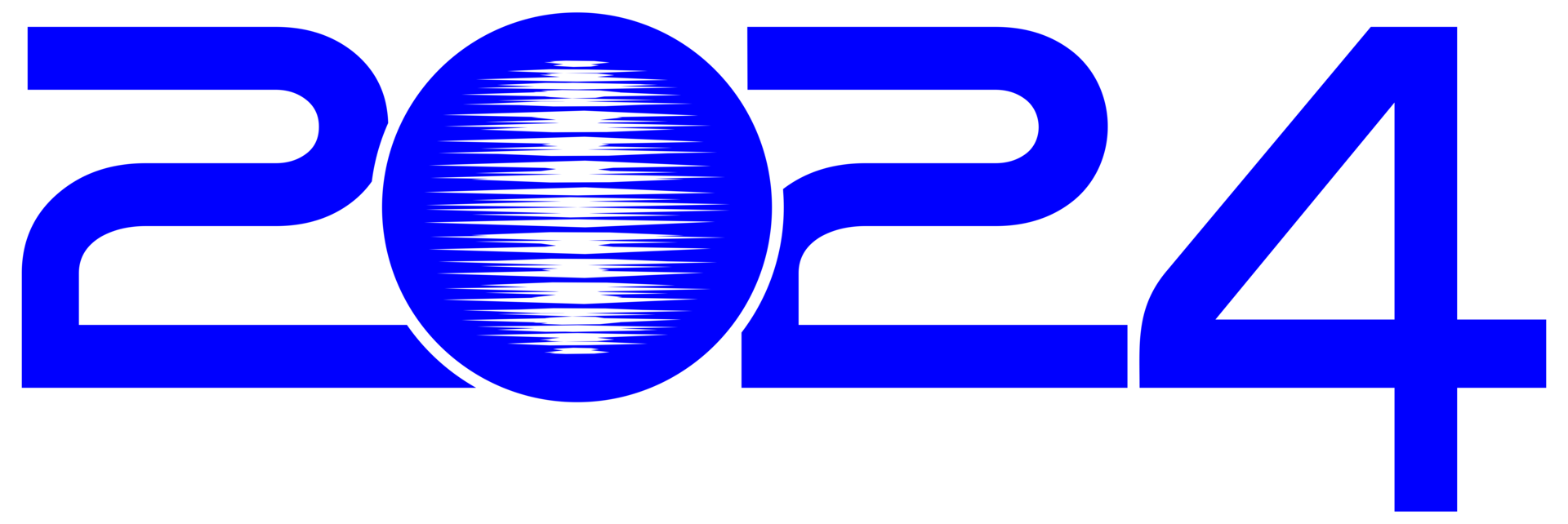 2024