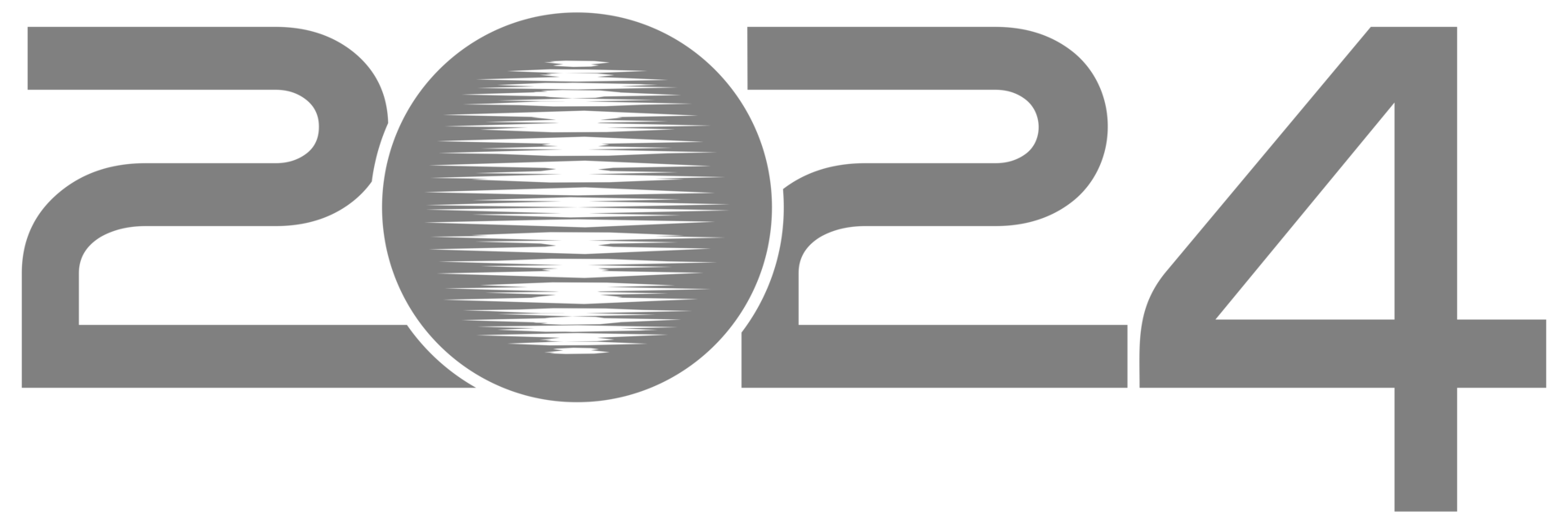 2024