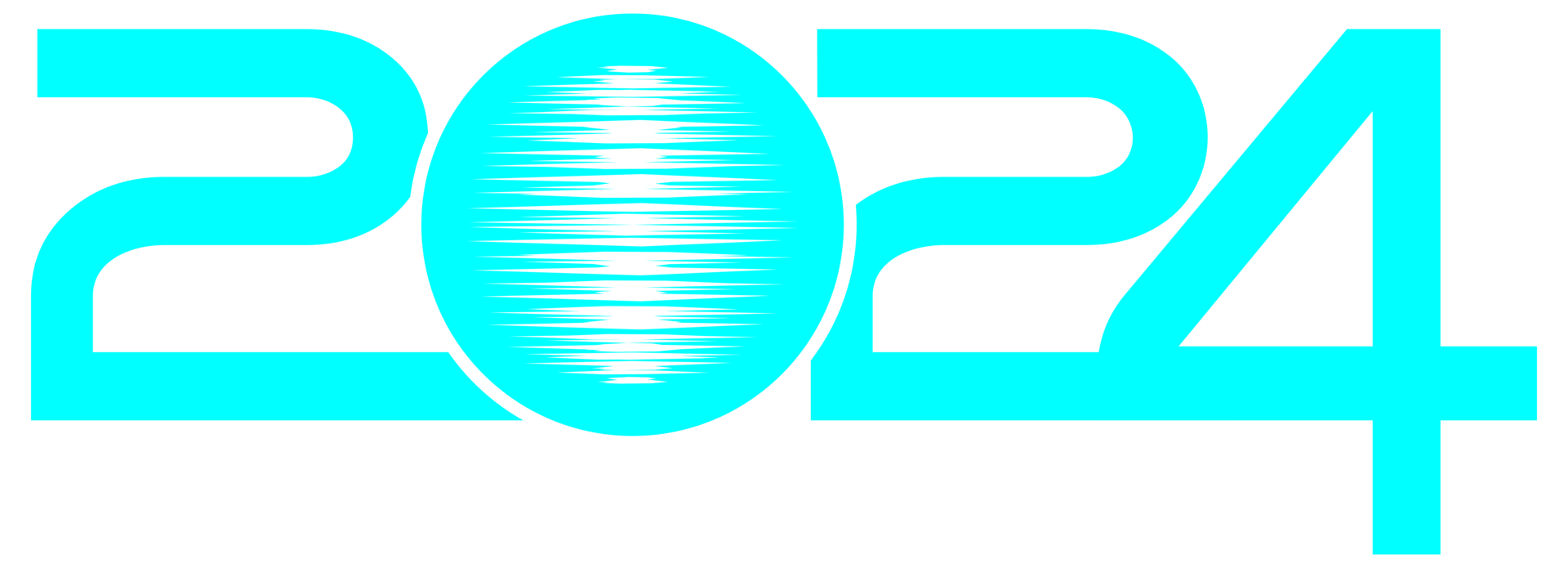 2024